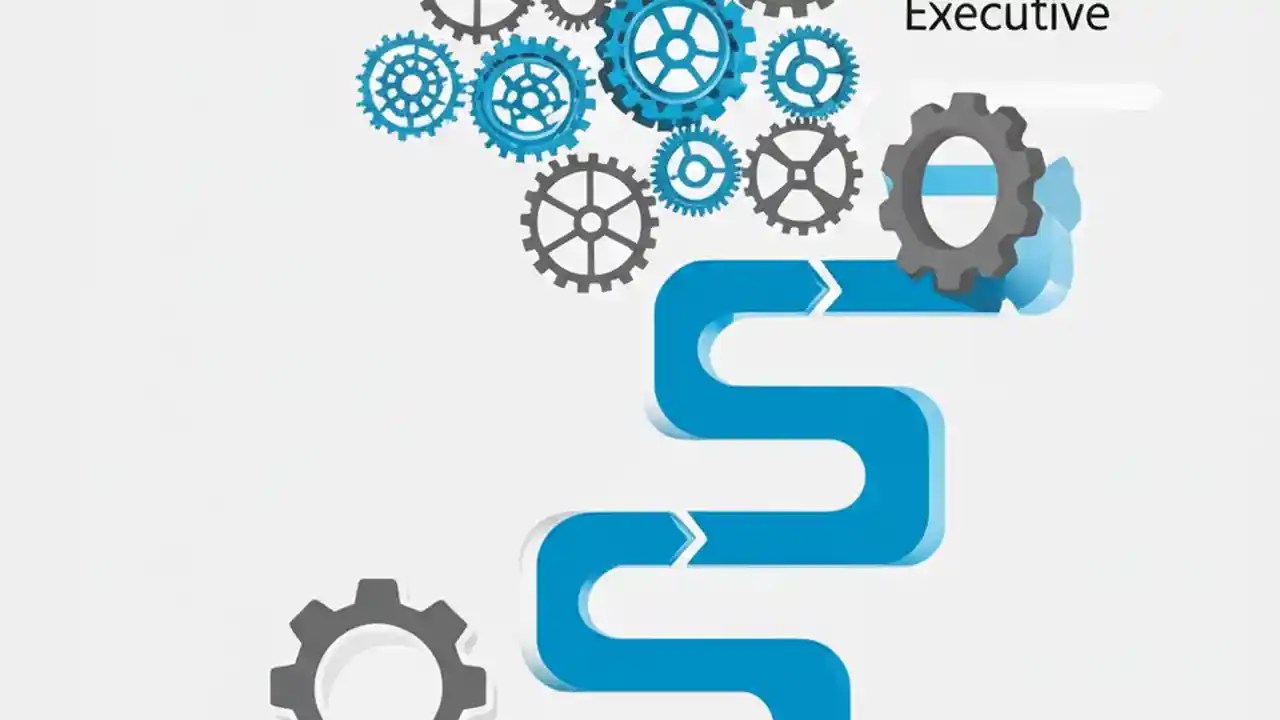 Executive