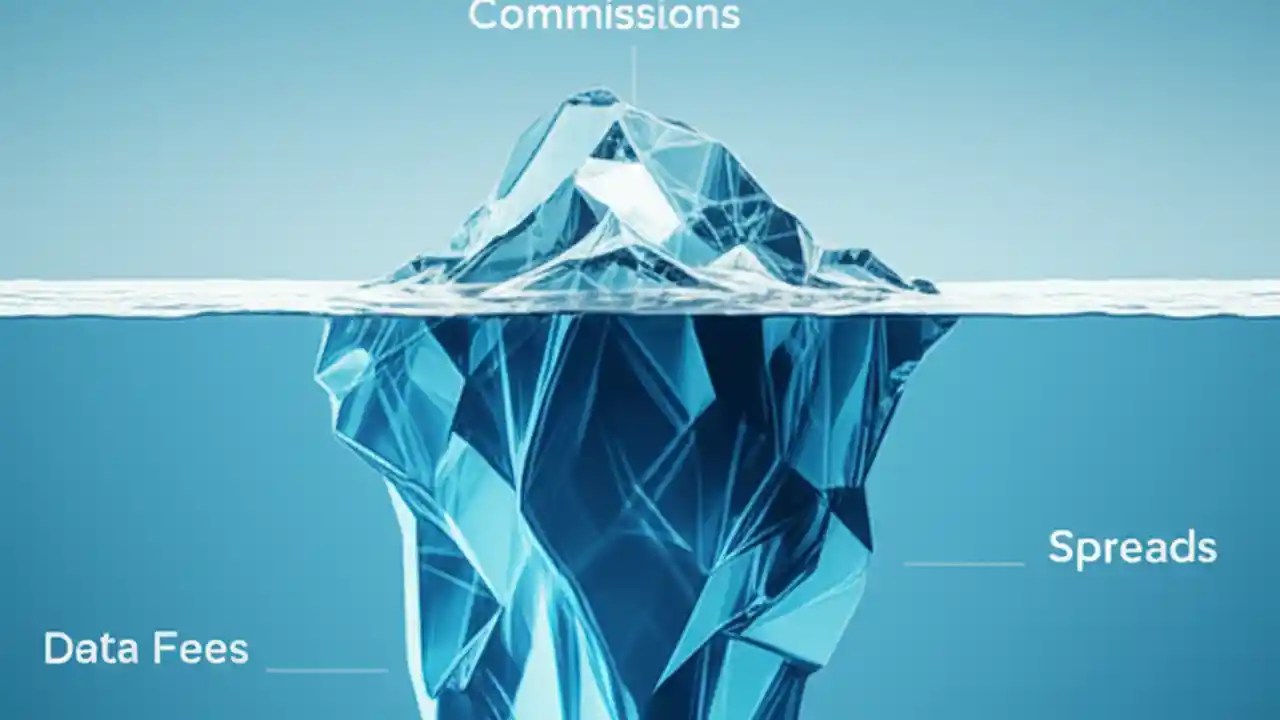 Commissions

Spreads

Data Fees