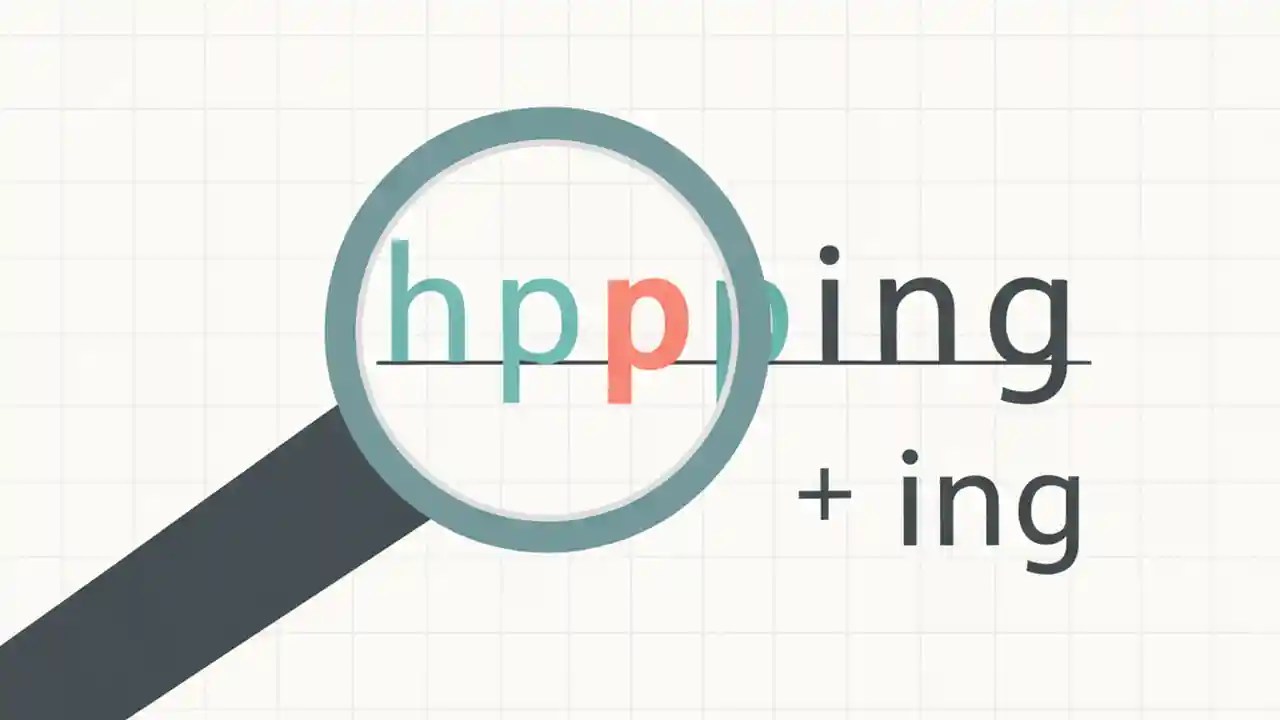 hppping

+ ing