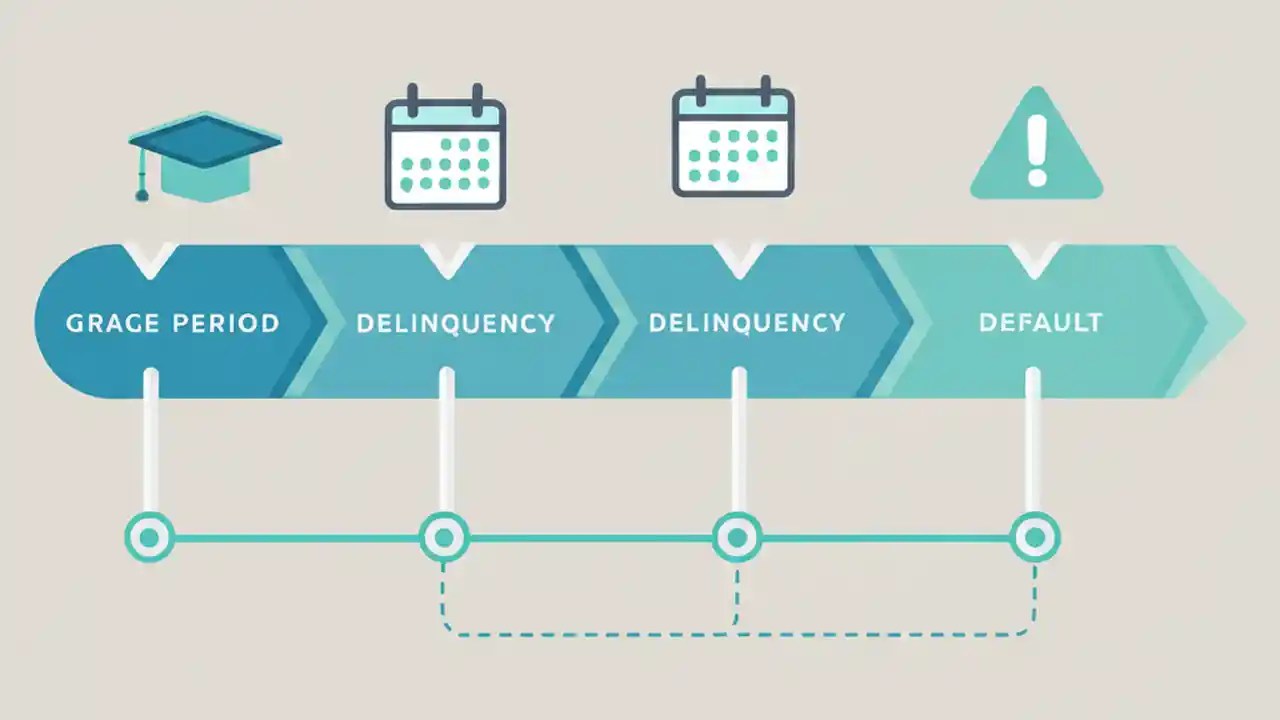 GRAGE PERIOD DELINQUENCY DELINQUENCY DEFAULT