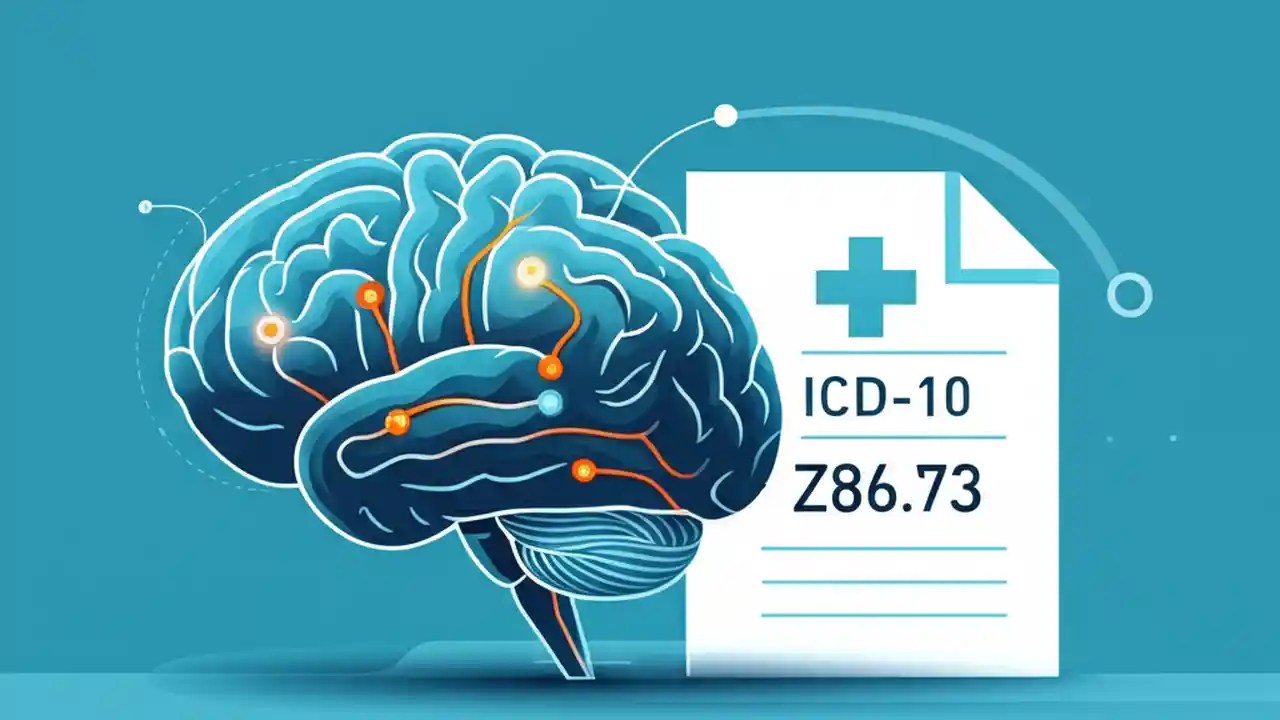 ICD-10
Z86.73