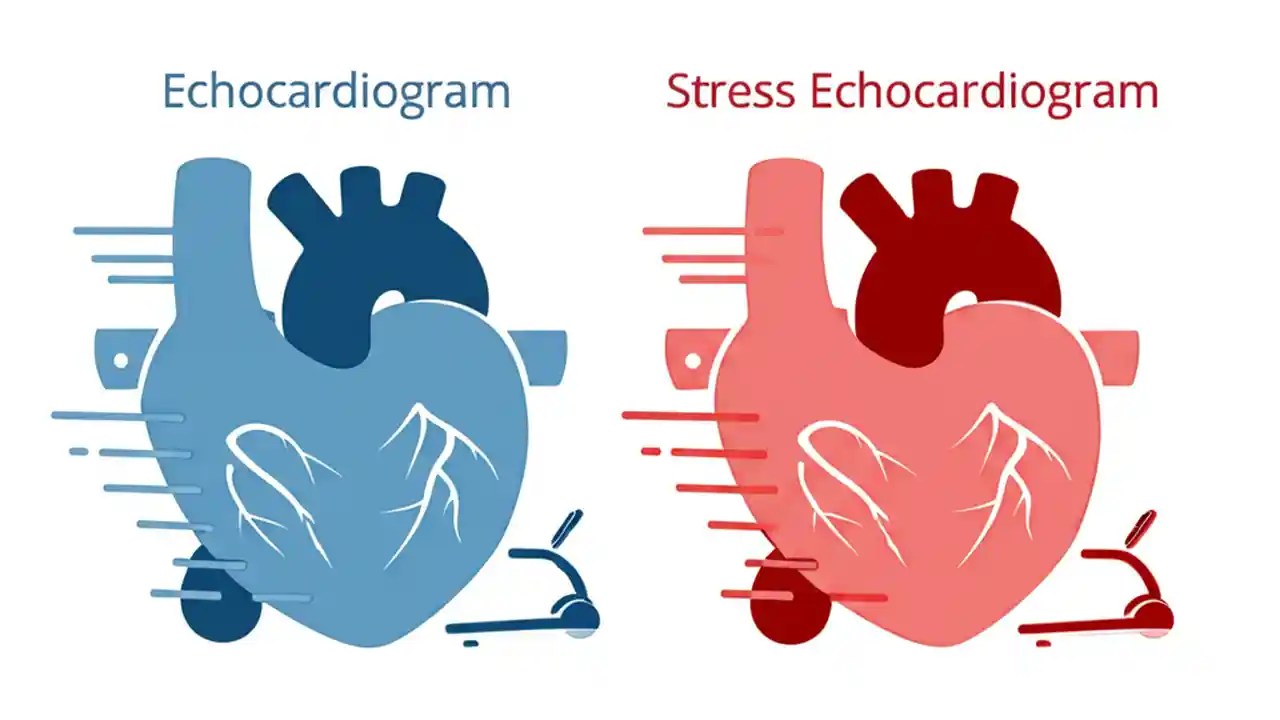 Echocardiogram

Stress Echocardiogram