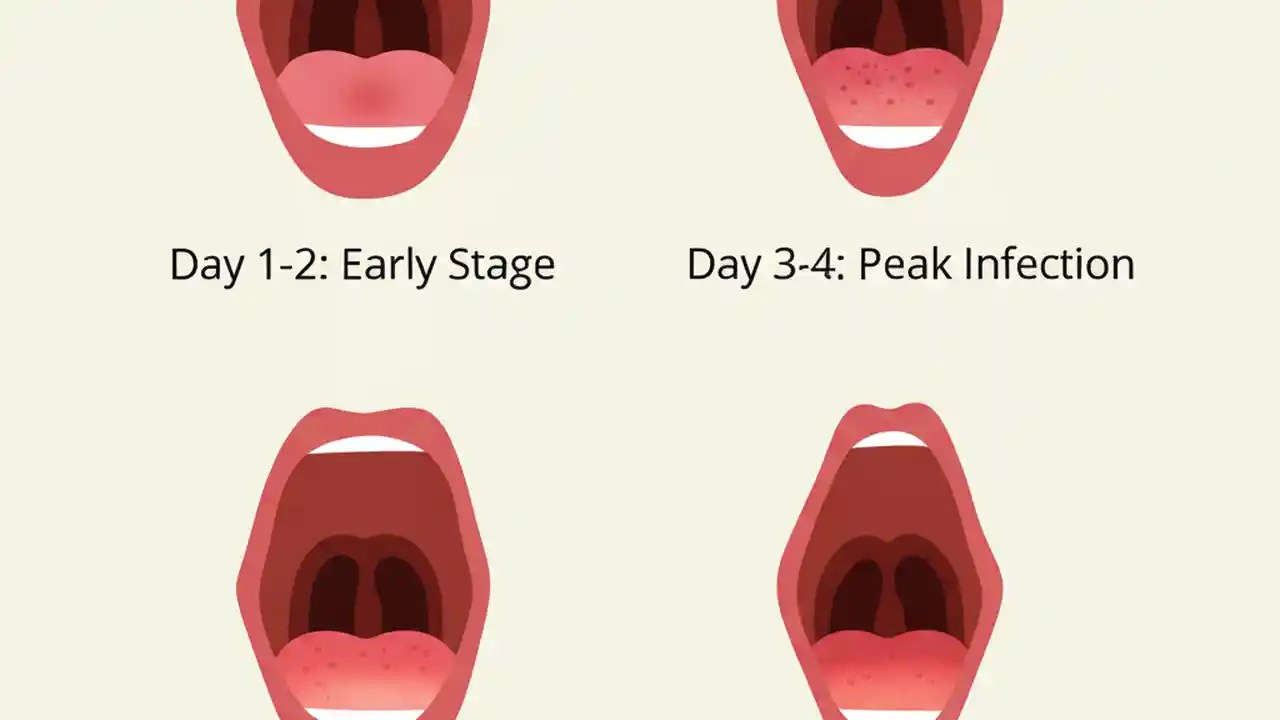 Day 1-2: Early Stage

Day 3-4: Peak Infection