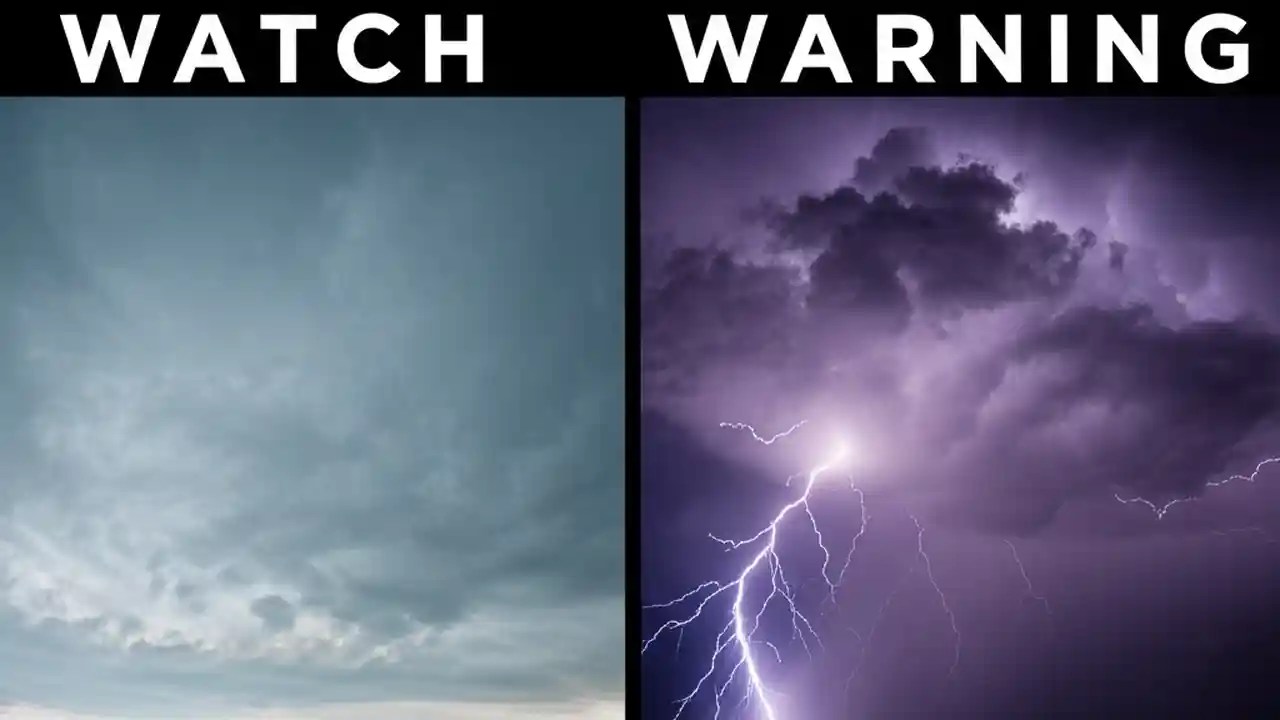 WATCH

WARNING