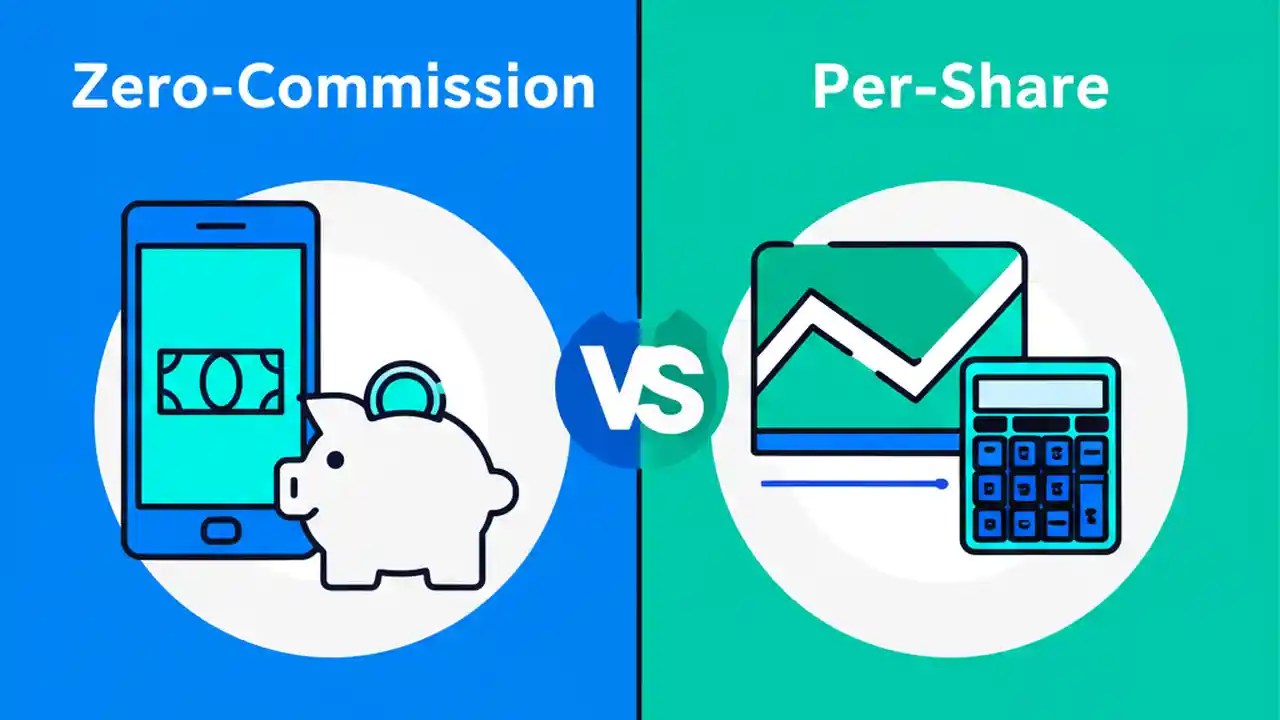 Zero-Commission

VS

Per-Share