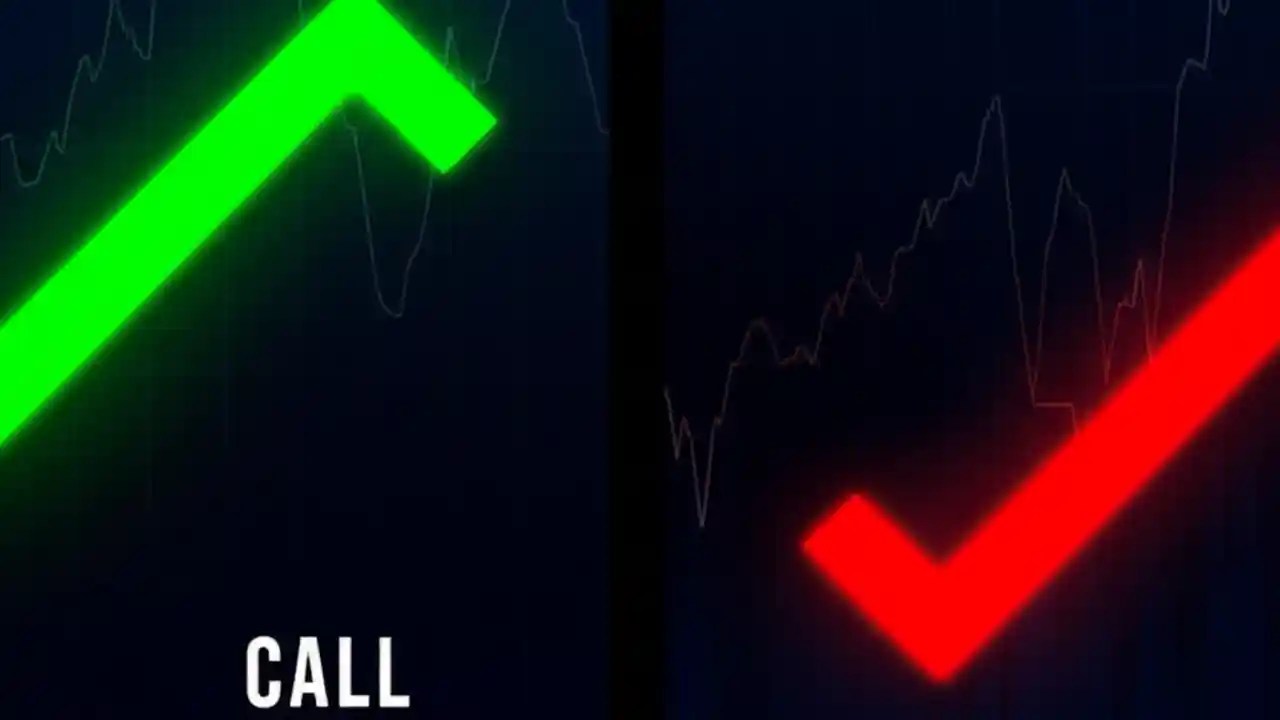 CALL