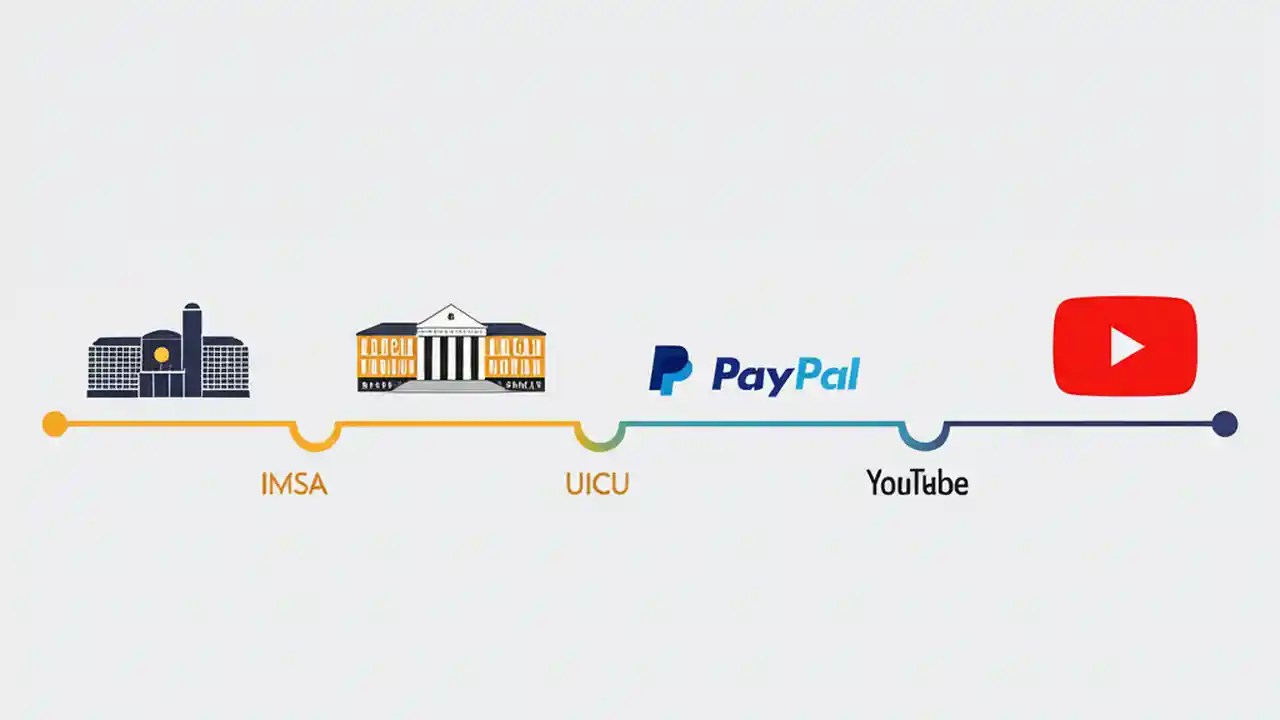 PayPal

IMSA

UICU

YouTube