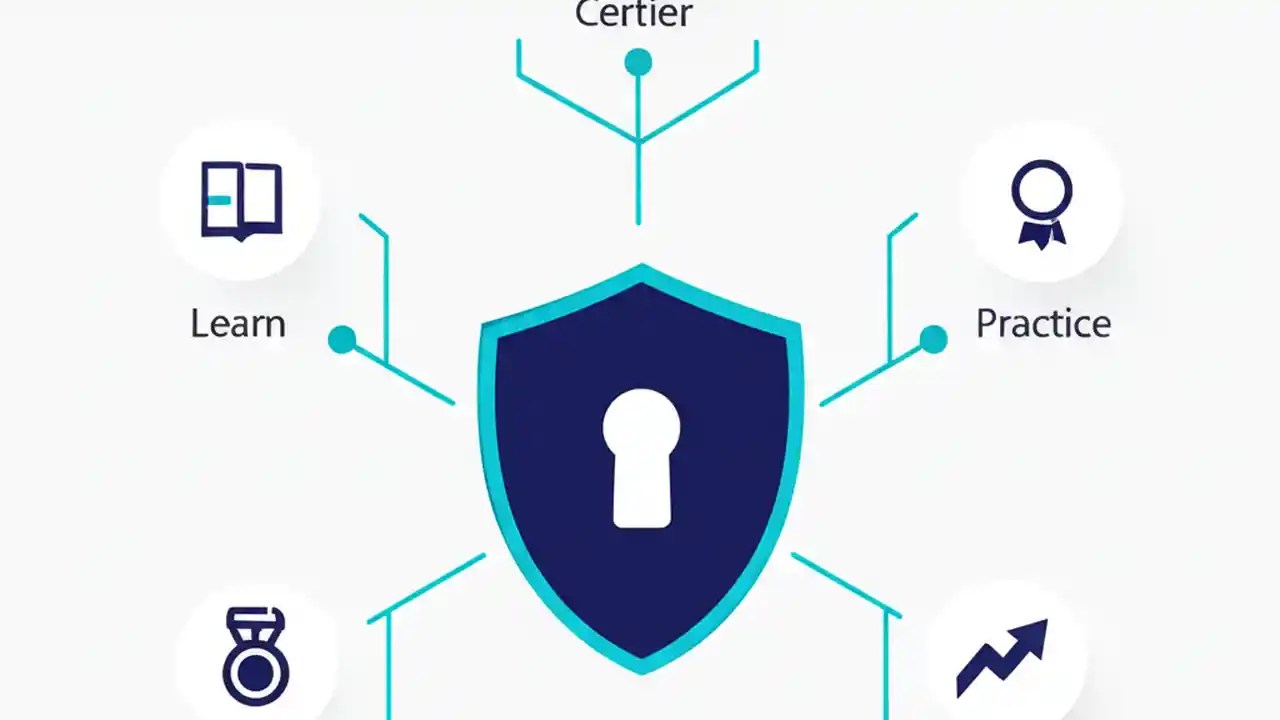 Certier

Learn

Practice