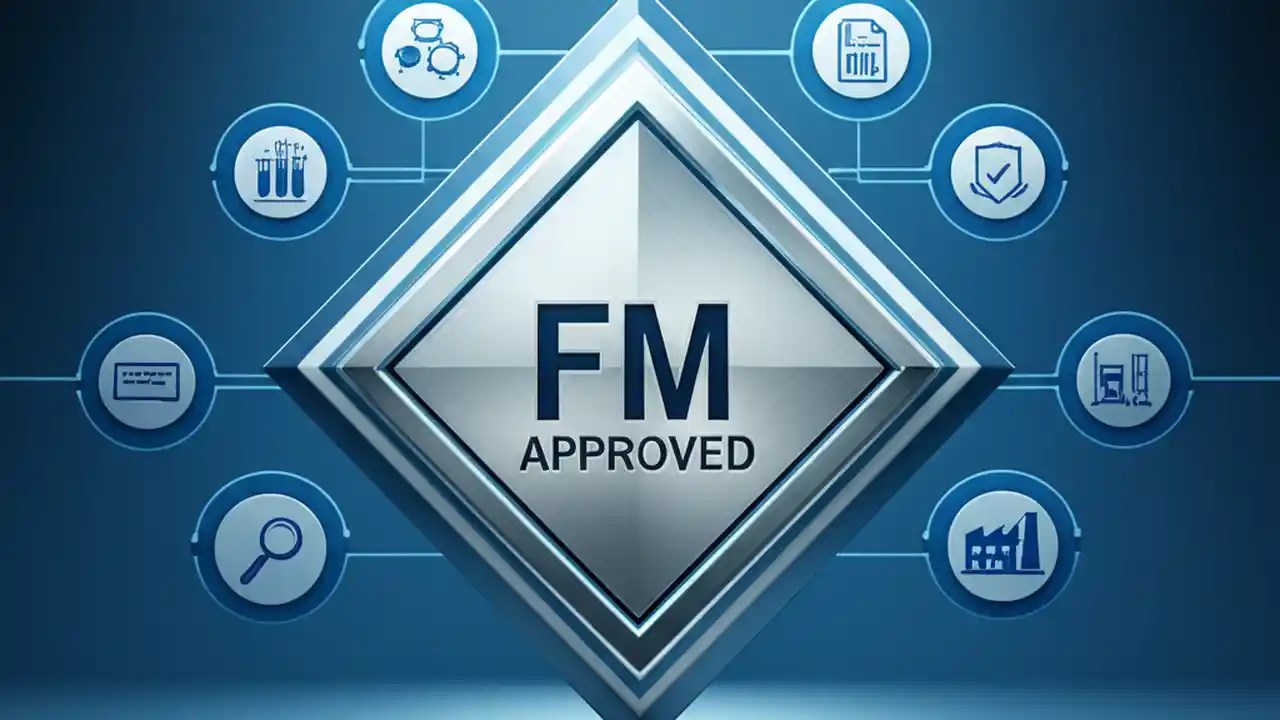 FM
APPROVED