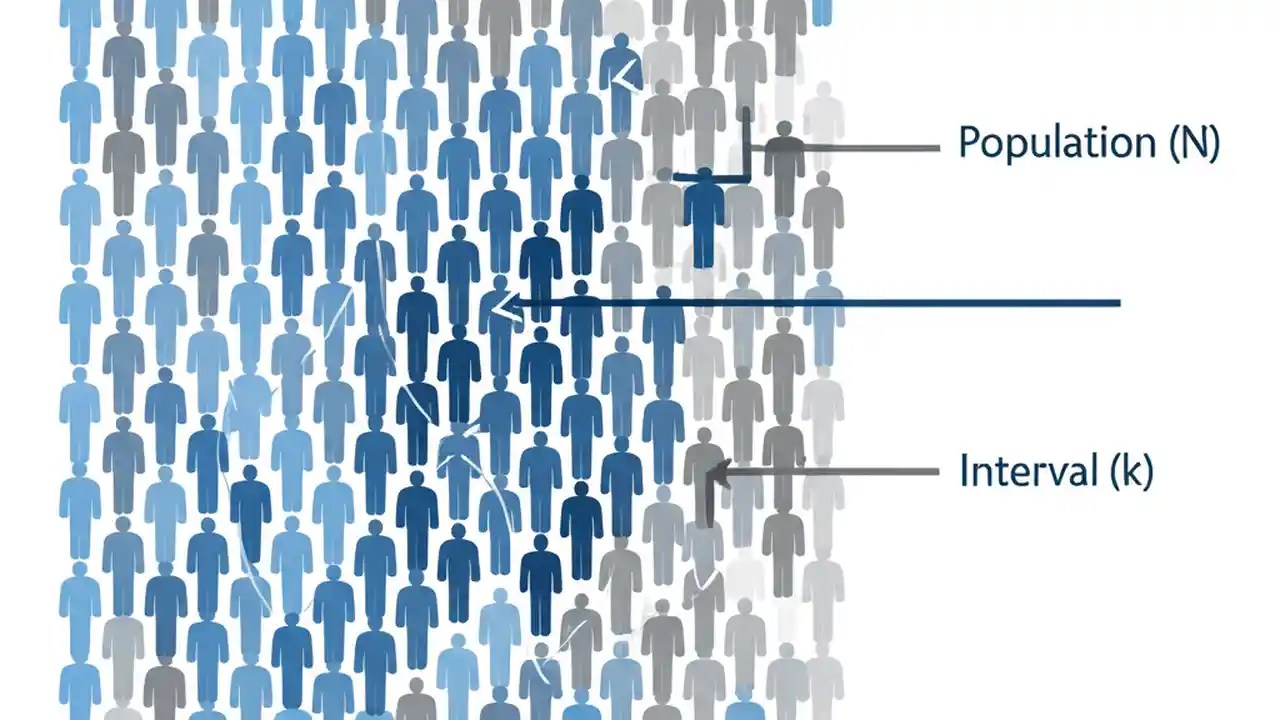 Population (N)

Interval (k)