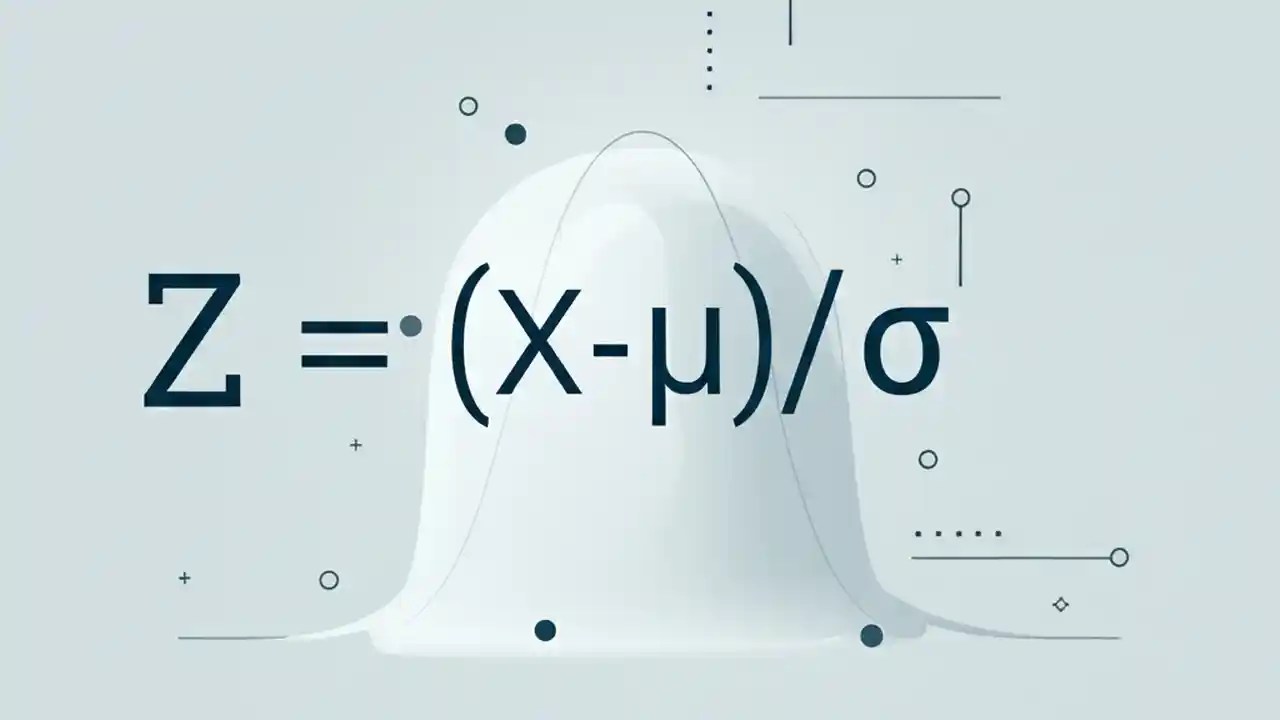 $Z = (X-\mu)/\sigma$