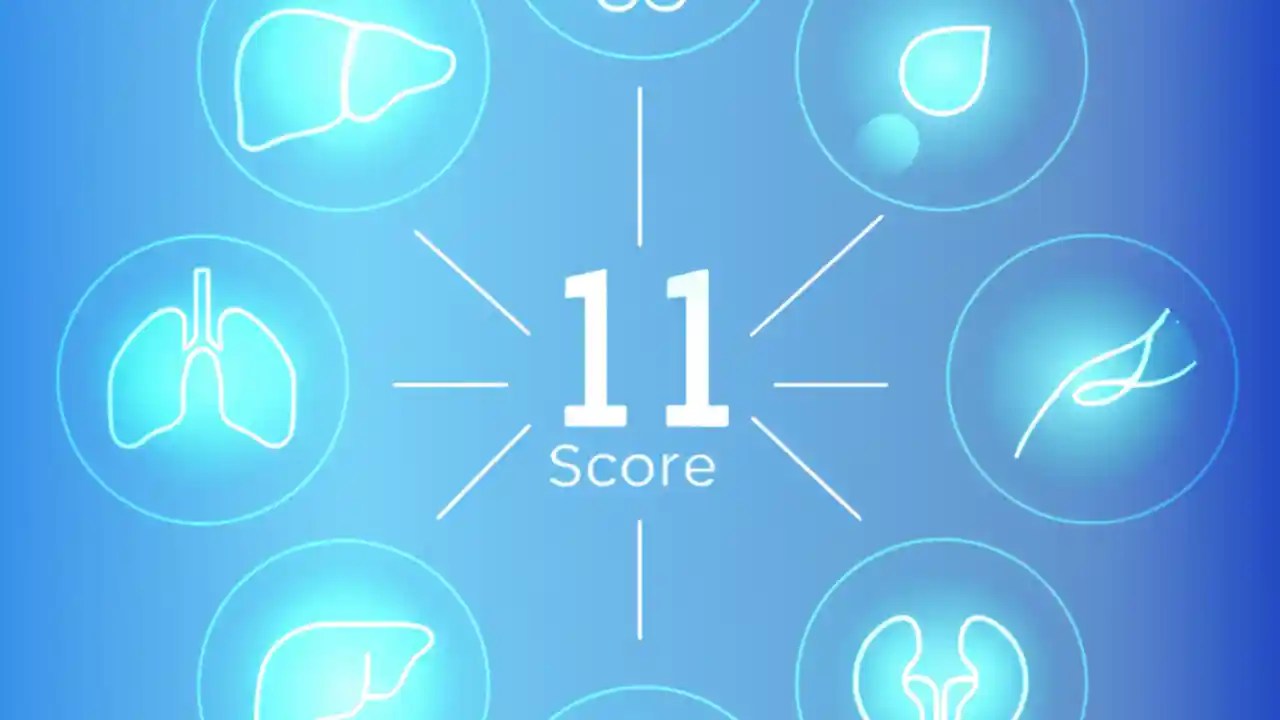 11
Score