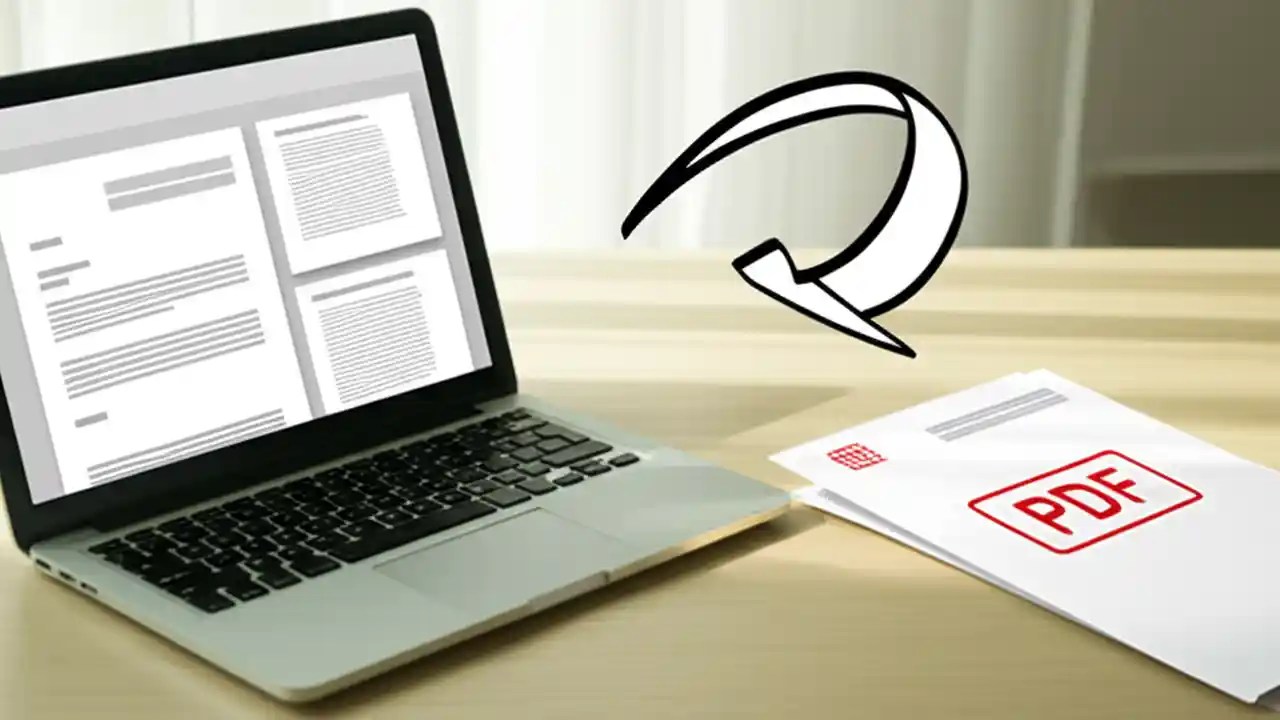 PDF