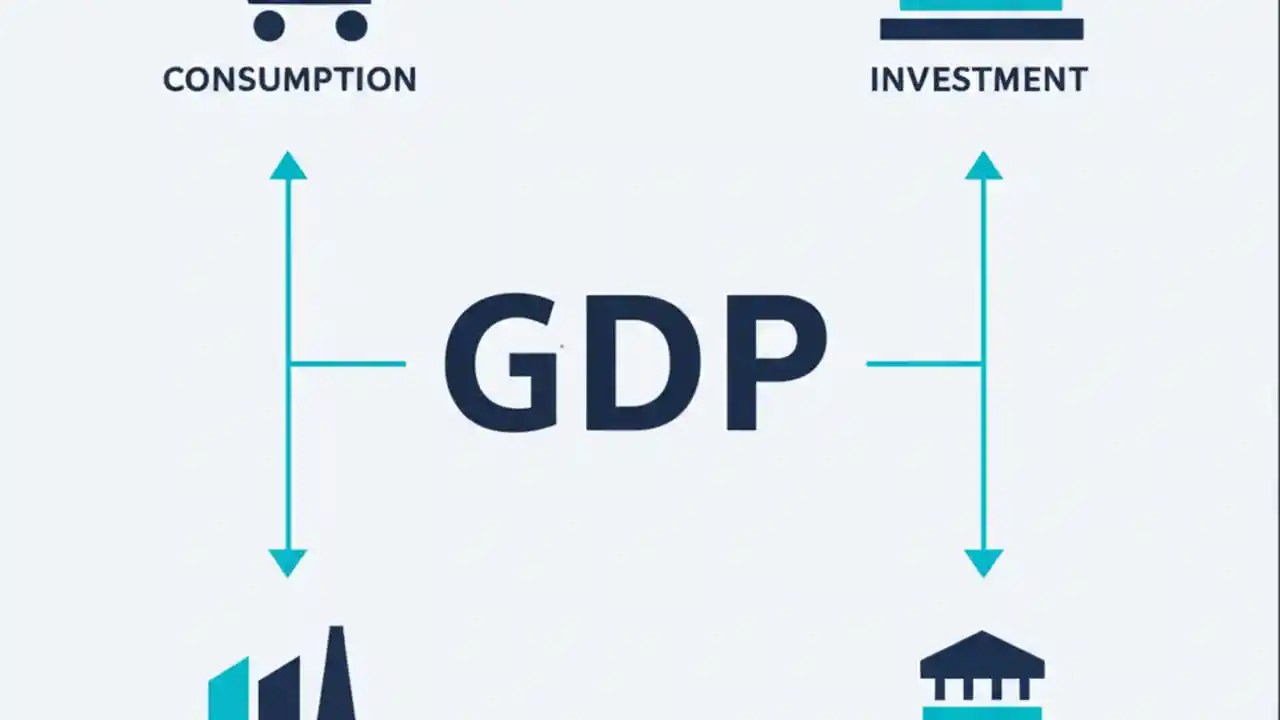 CONSUMPTION

INVESTMENT

GDP