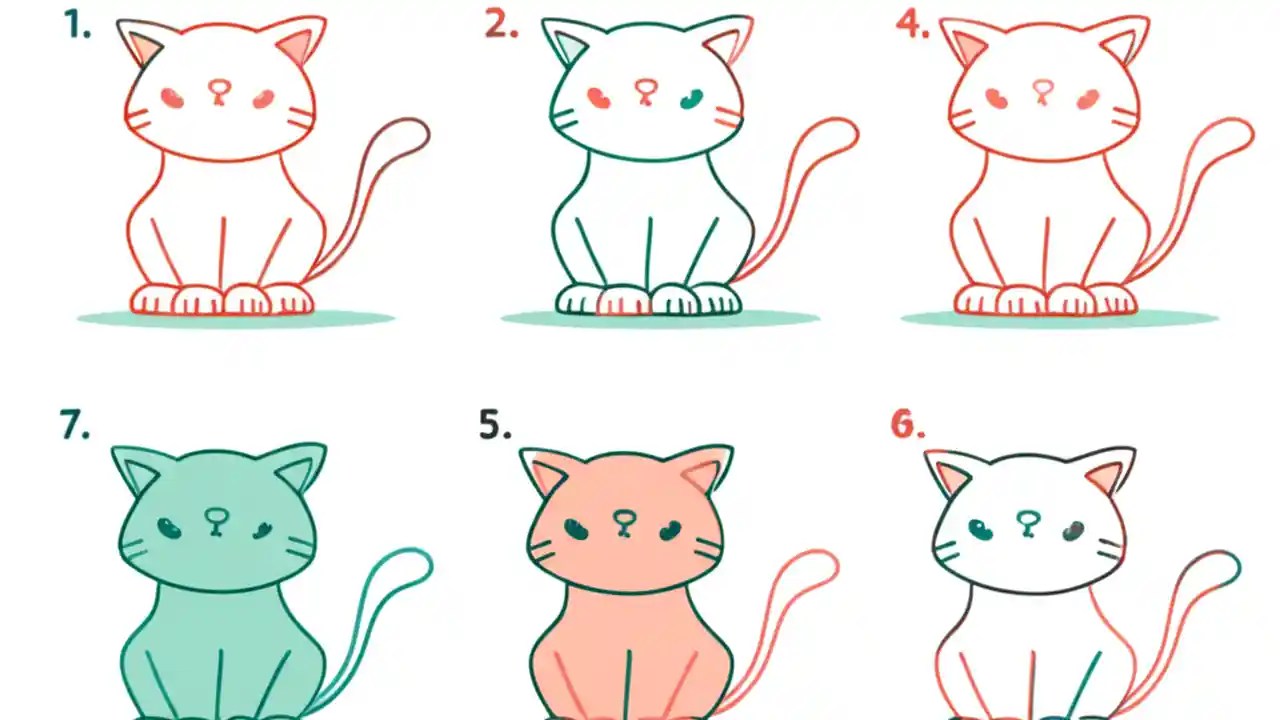 1.

2.

4.

7.

5.

6.