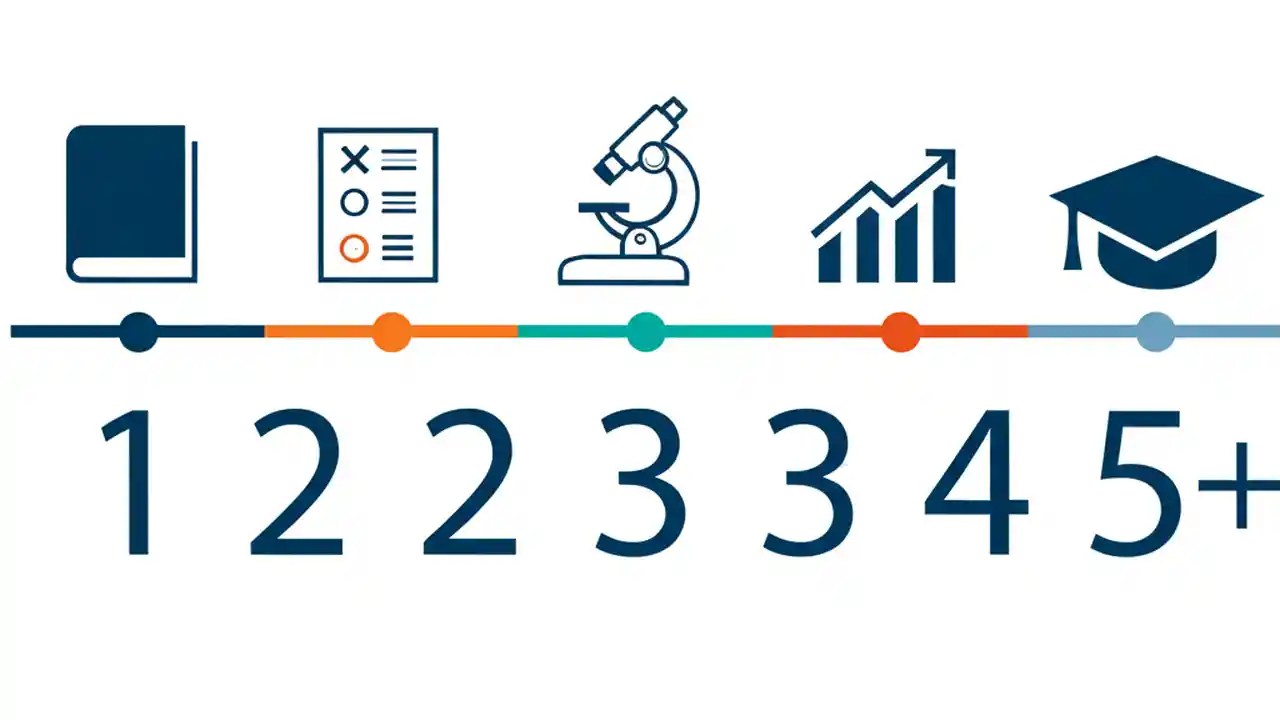 1 2 2 3 3 4 5+