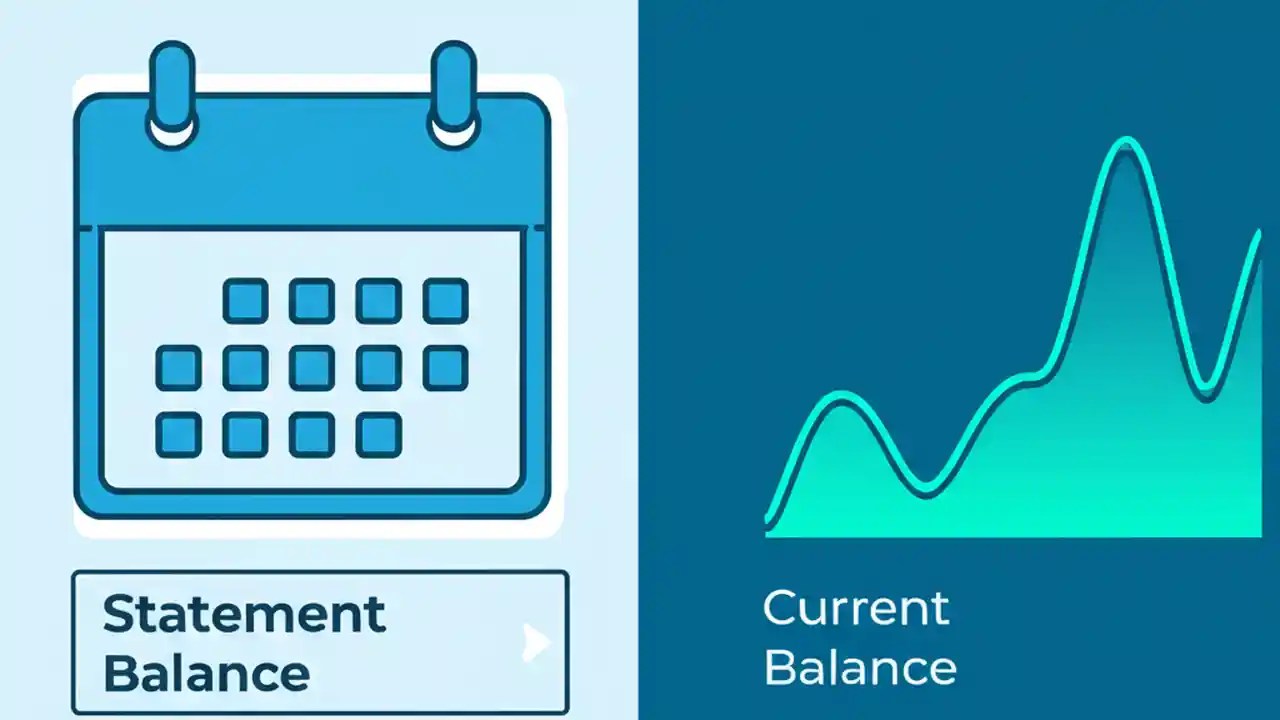 Statement Balance

Current Balance