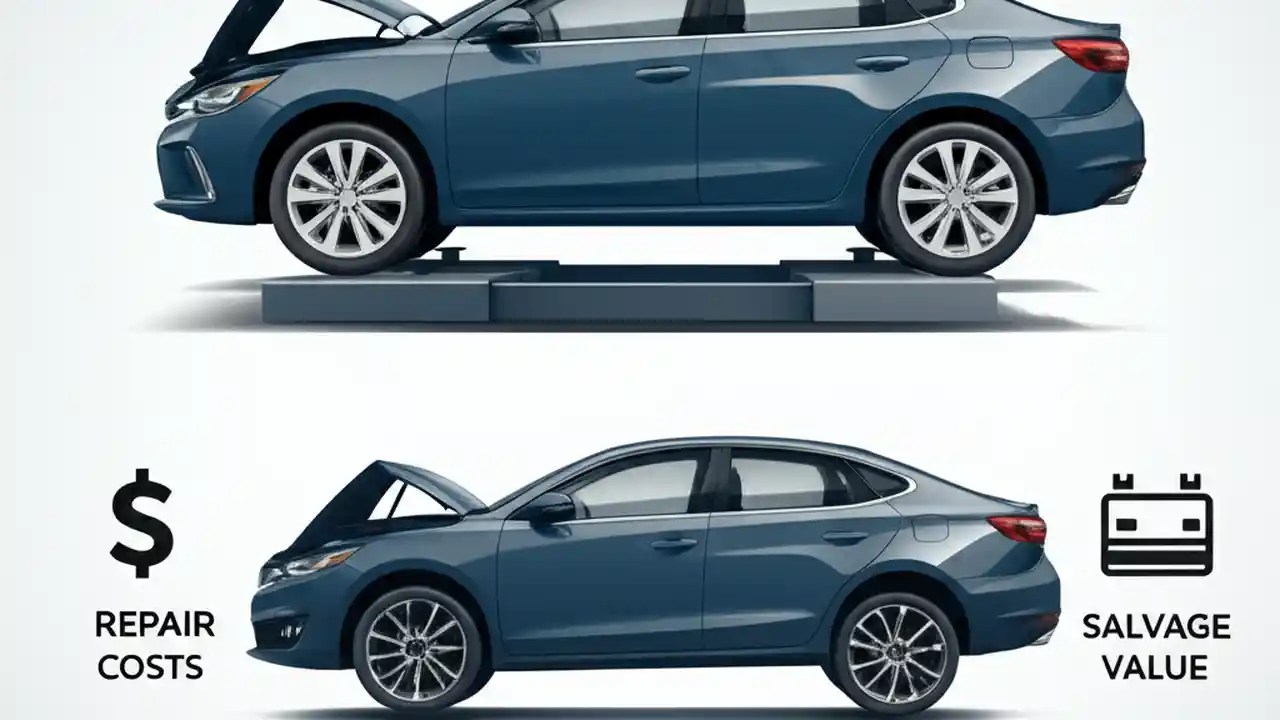 $

REPAIR COSTS

SALVAGE VALUE