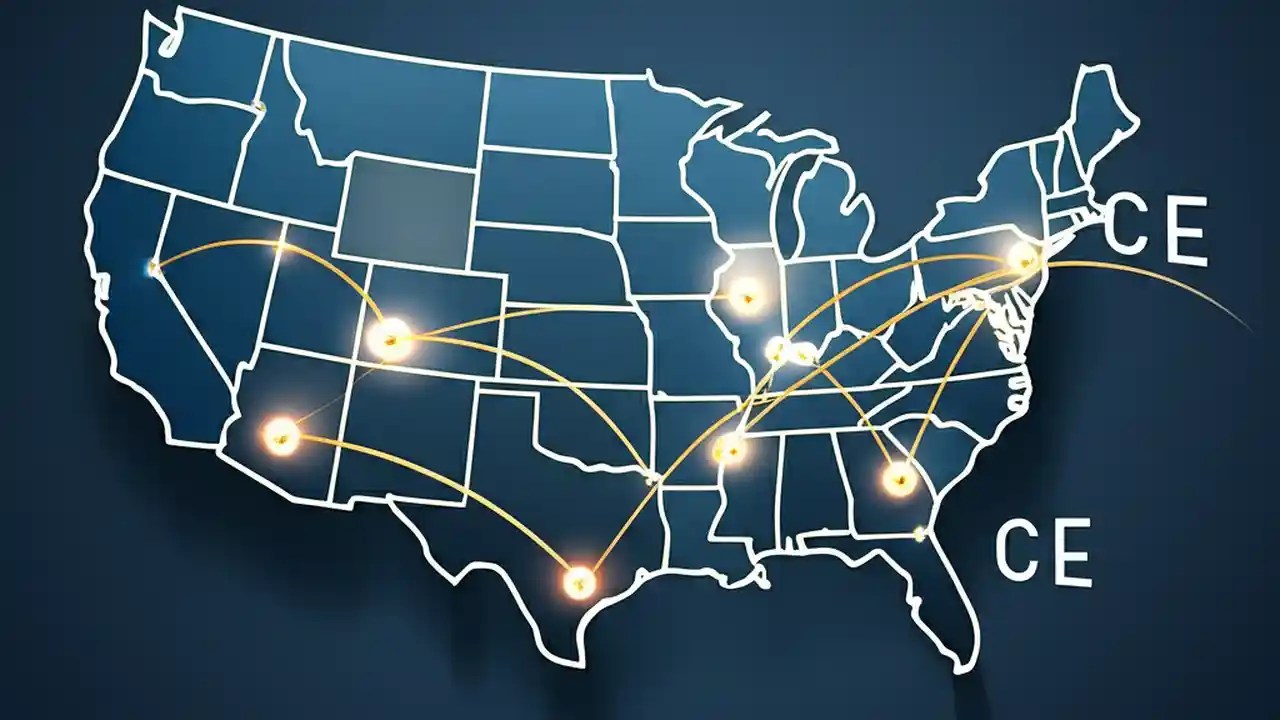 CE

CE