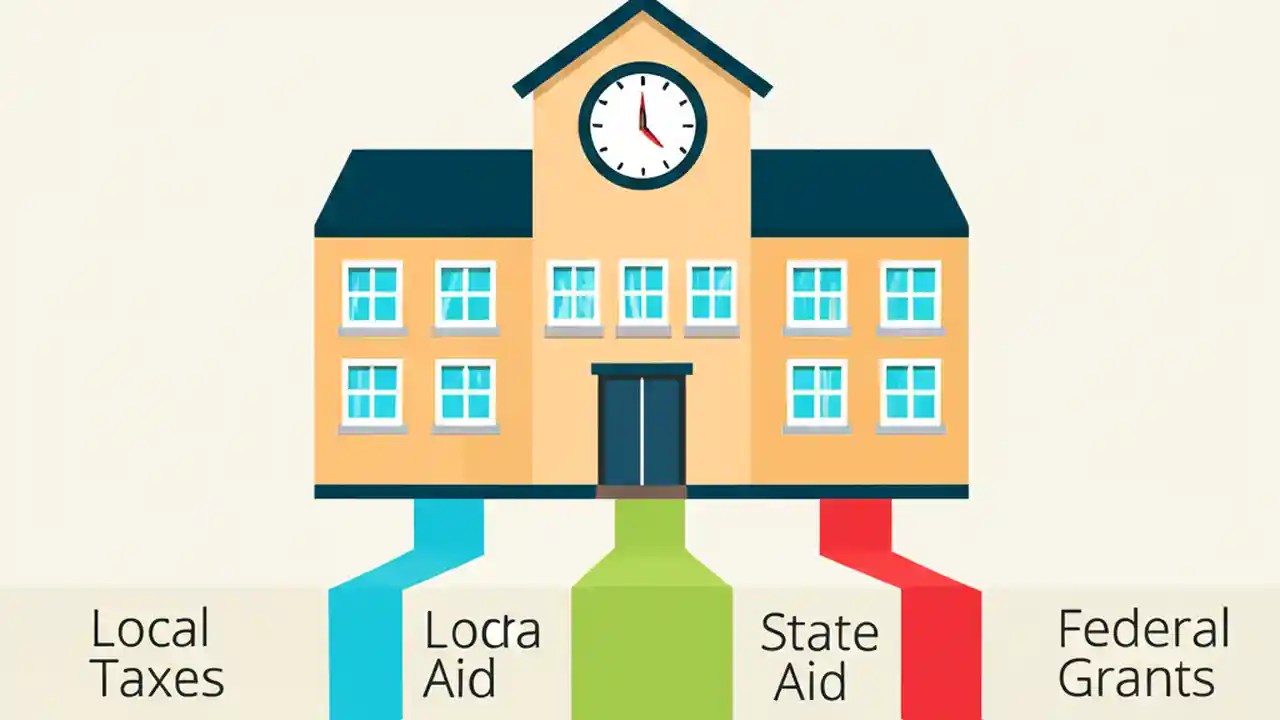 Local Taxes

Locra Aid

State Aid

Federal Grants