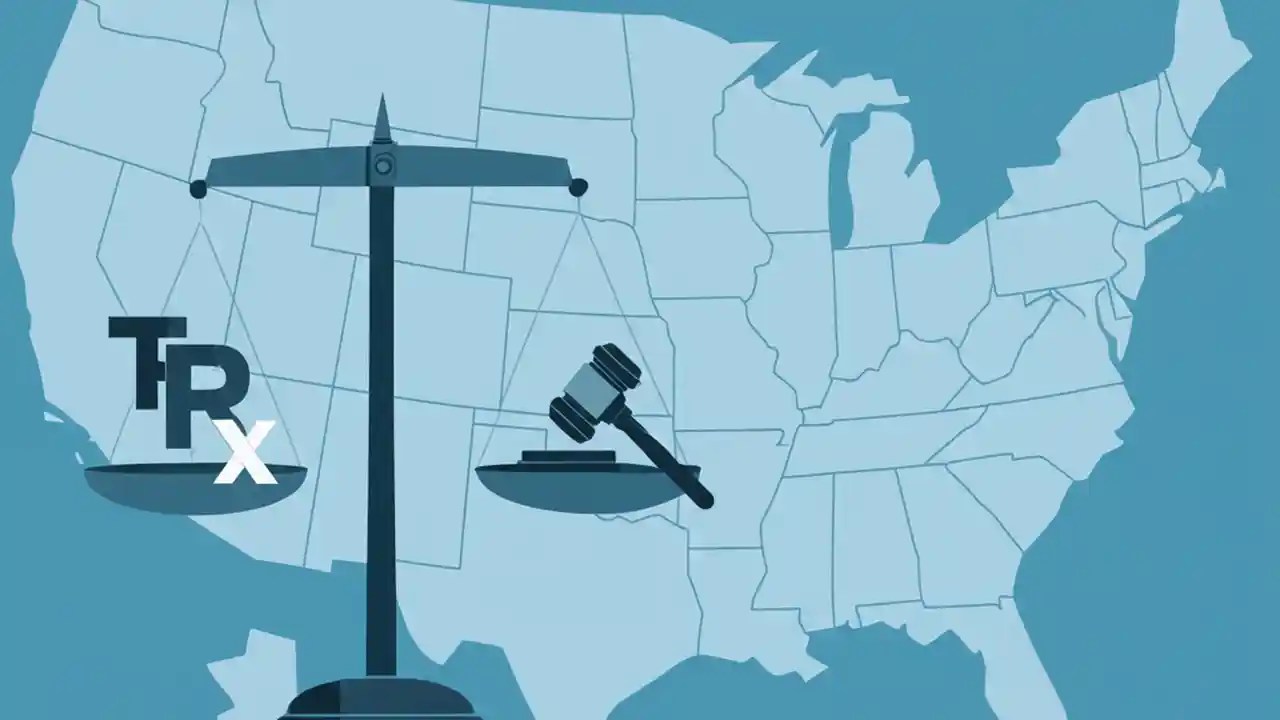 TRX