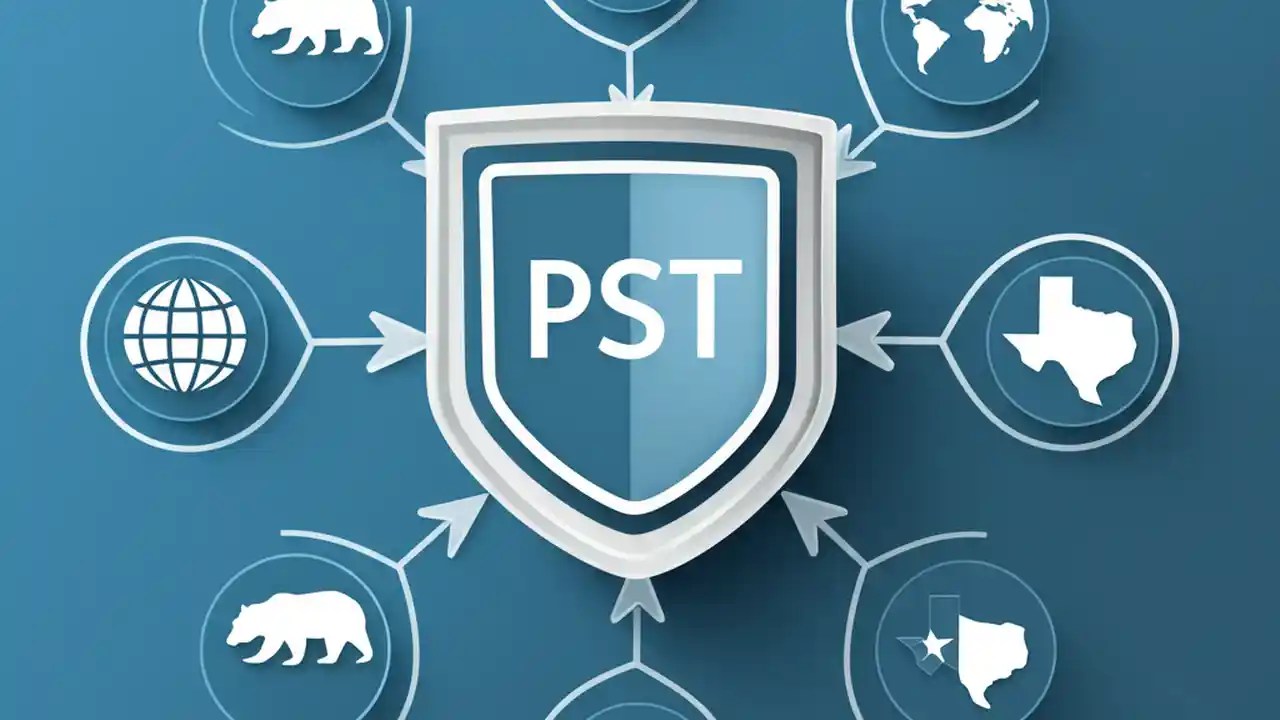 PST