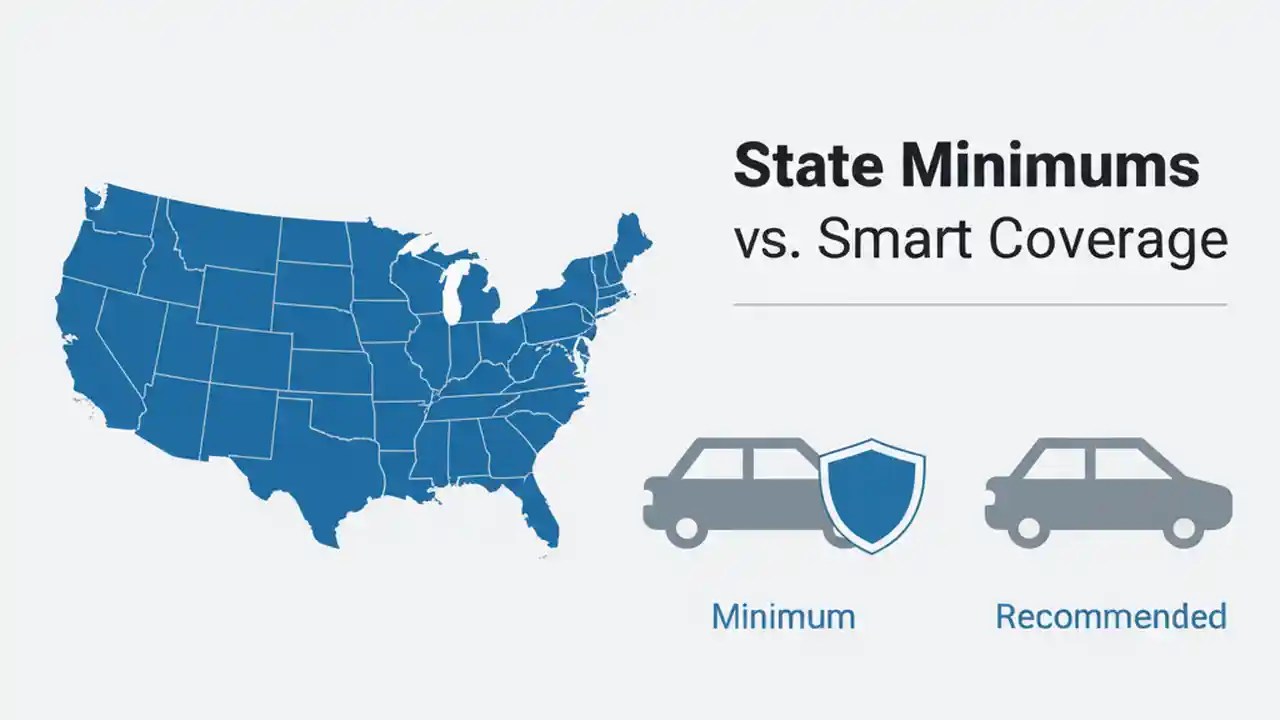 State Minimums
vs. Smart Coverage

Minimum

Recommended