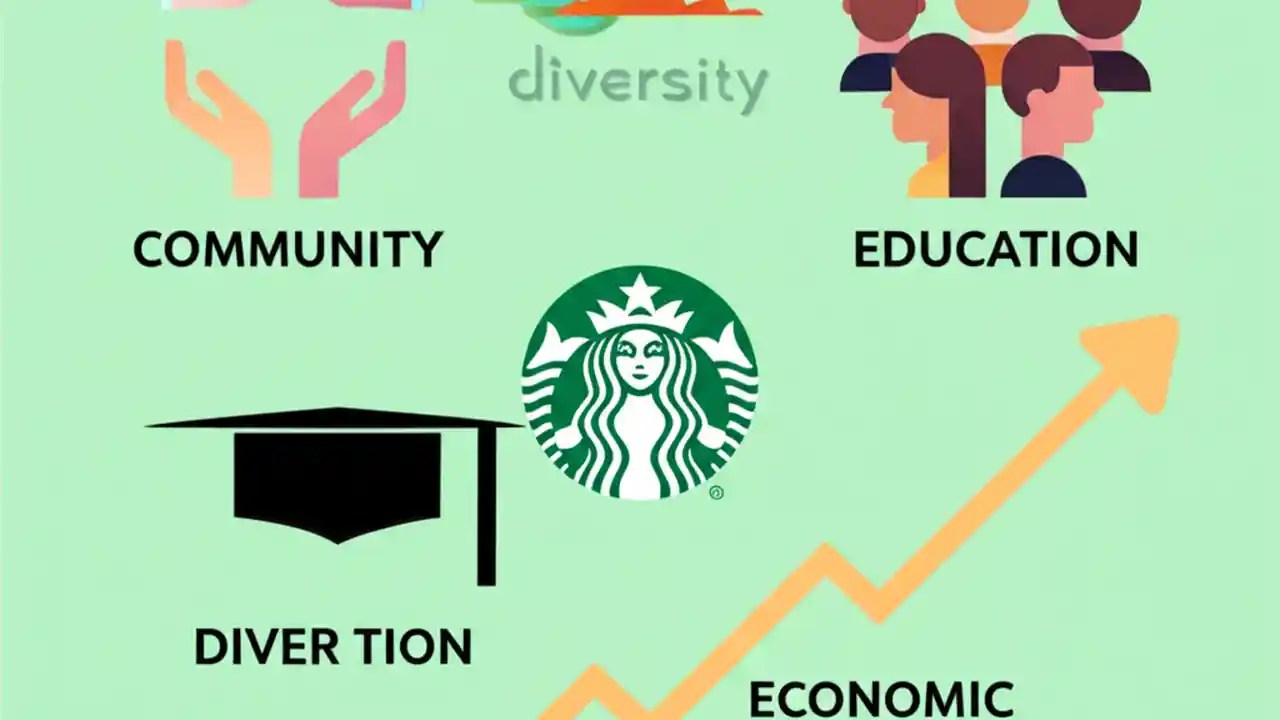 diversity

COMMUNITY

EDUCATION

DIVER TION

ECONOMIC