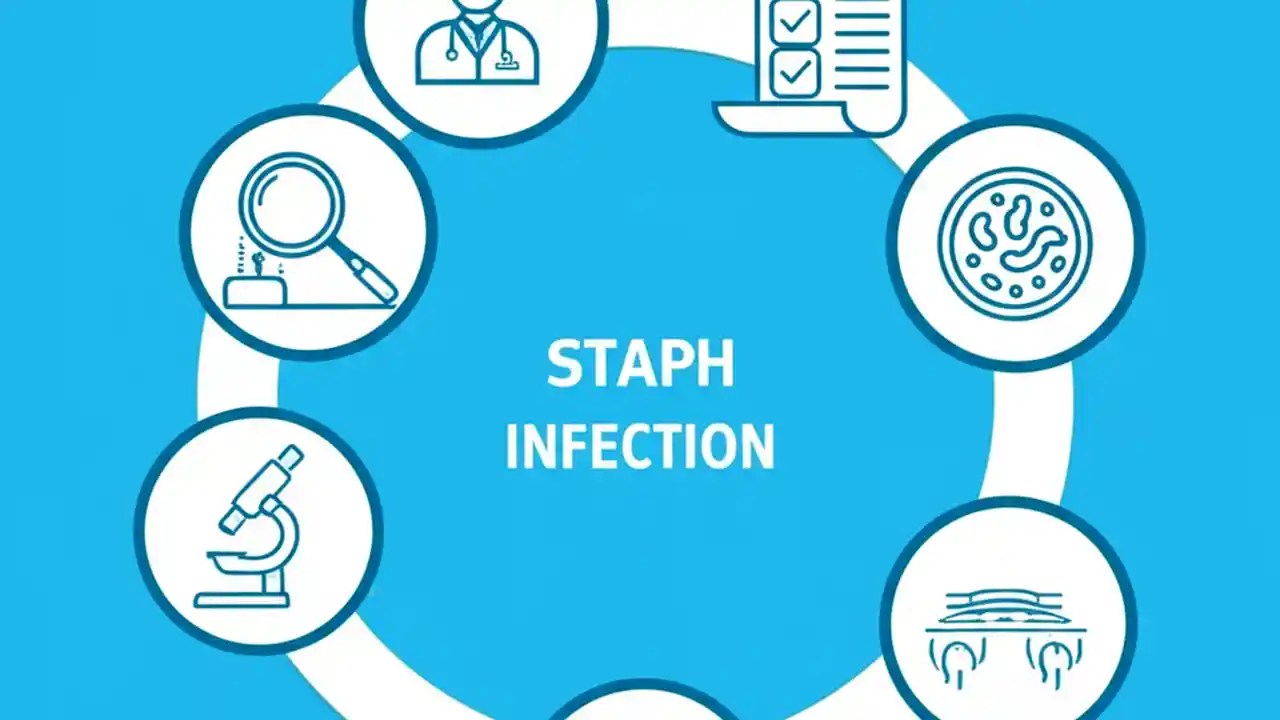 STAPH
INFECTION