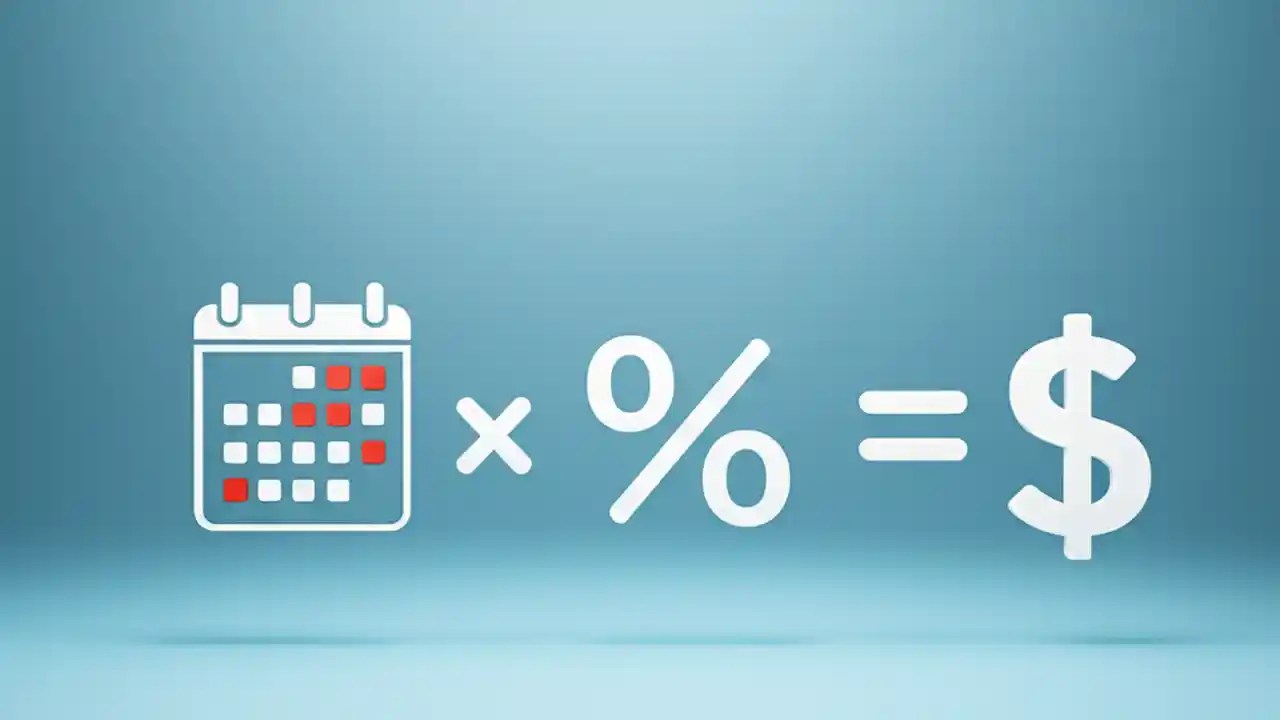 × % = $