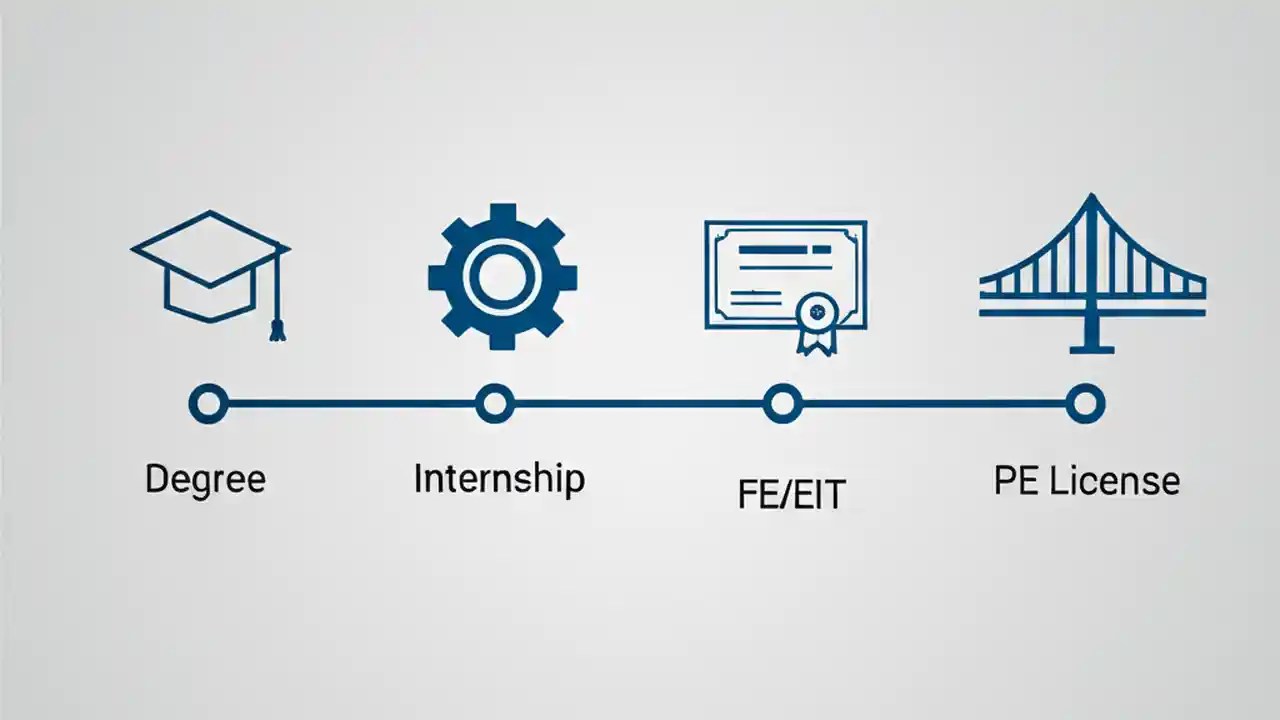 Degree

Internship

FE/EIT

PE License