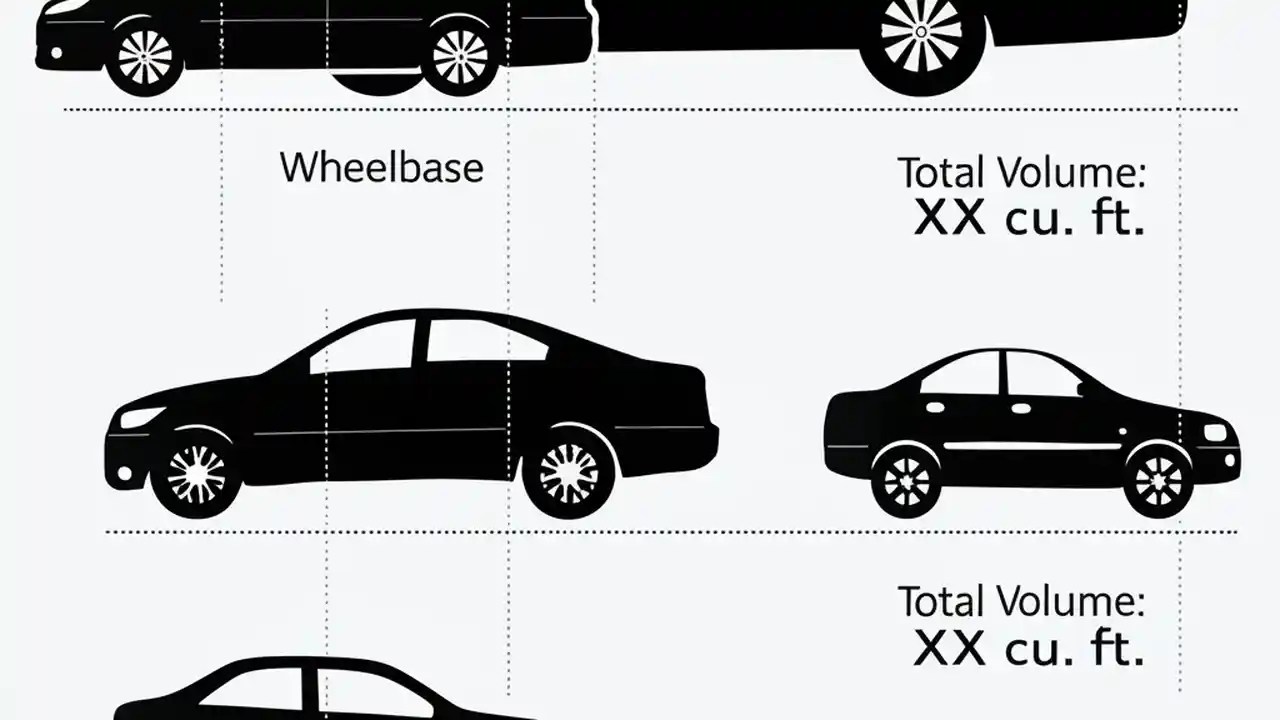 Wheelbase

Total Volume:
XX cu. ft.

Total Volume:
XX cu. ft.