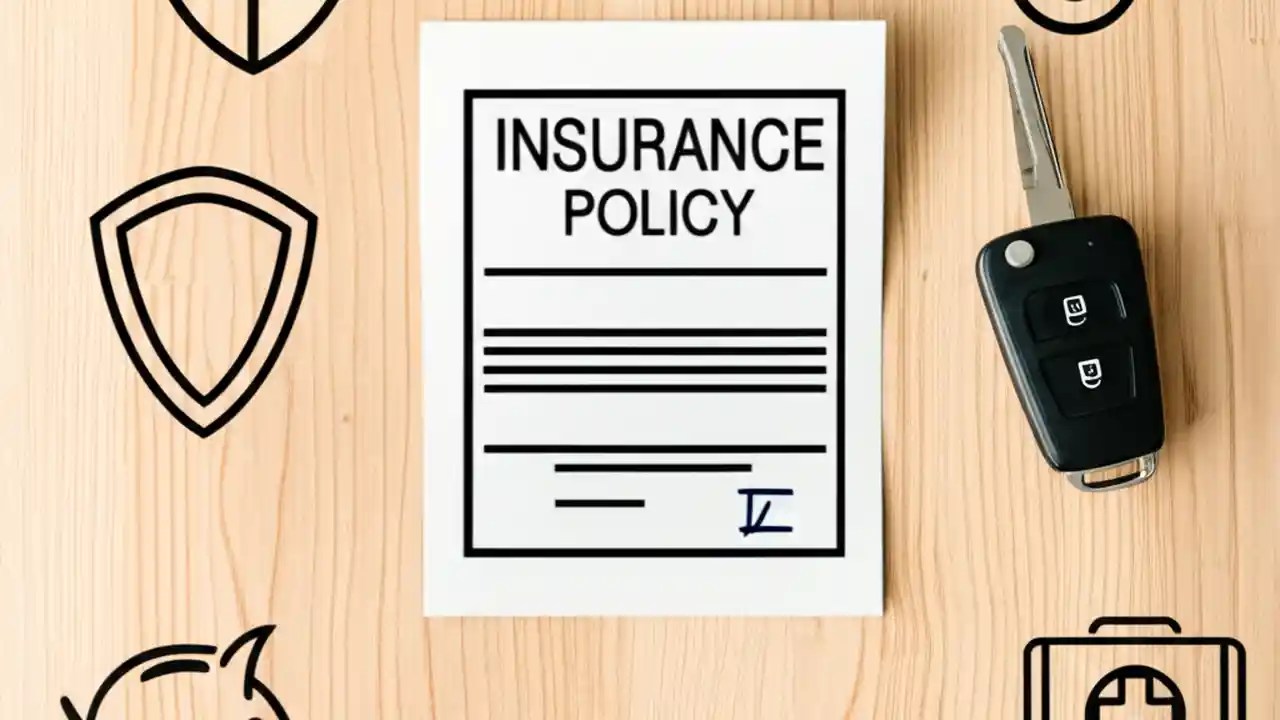 INSURANCE POLICY