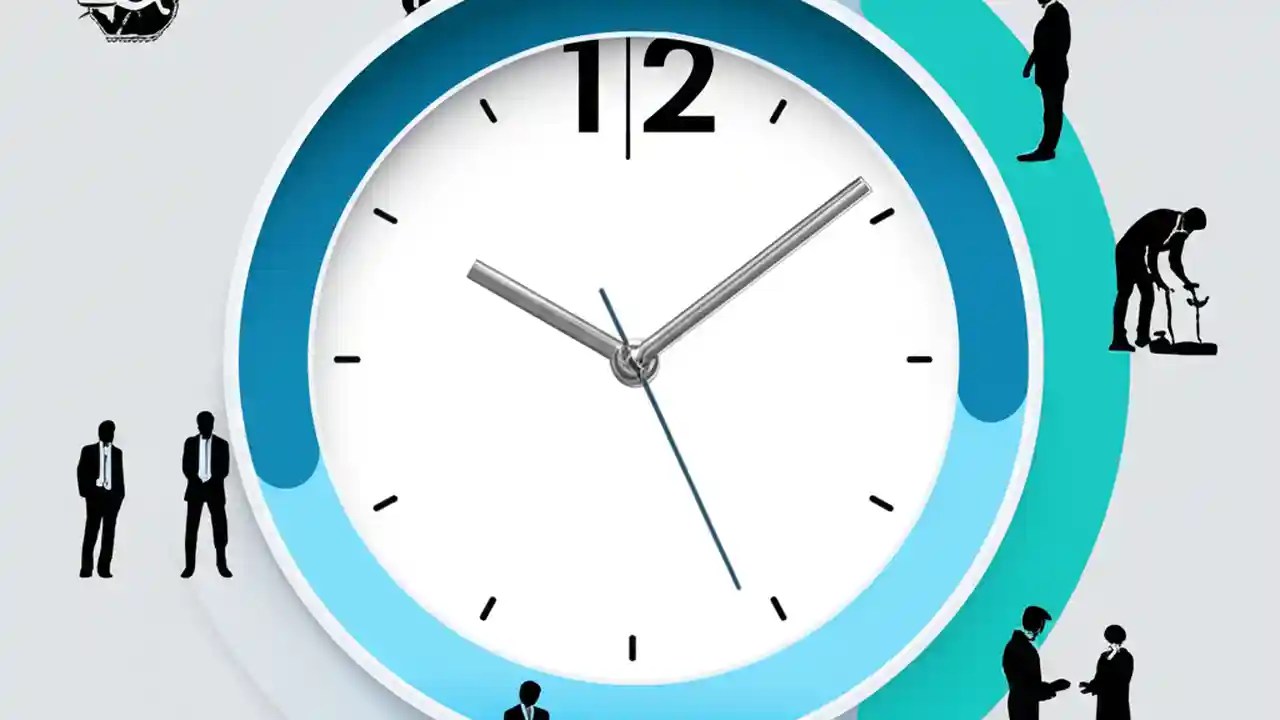 12