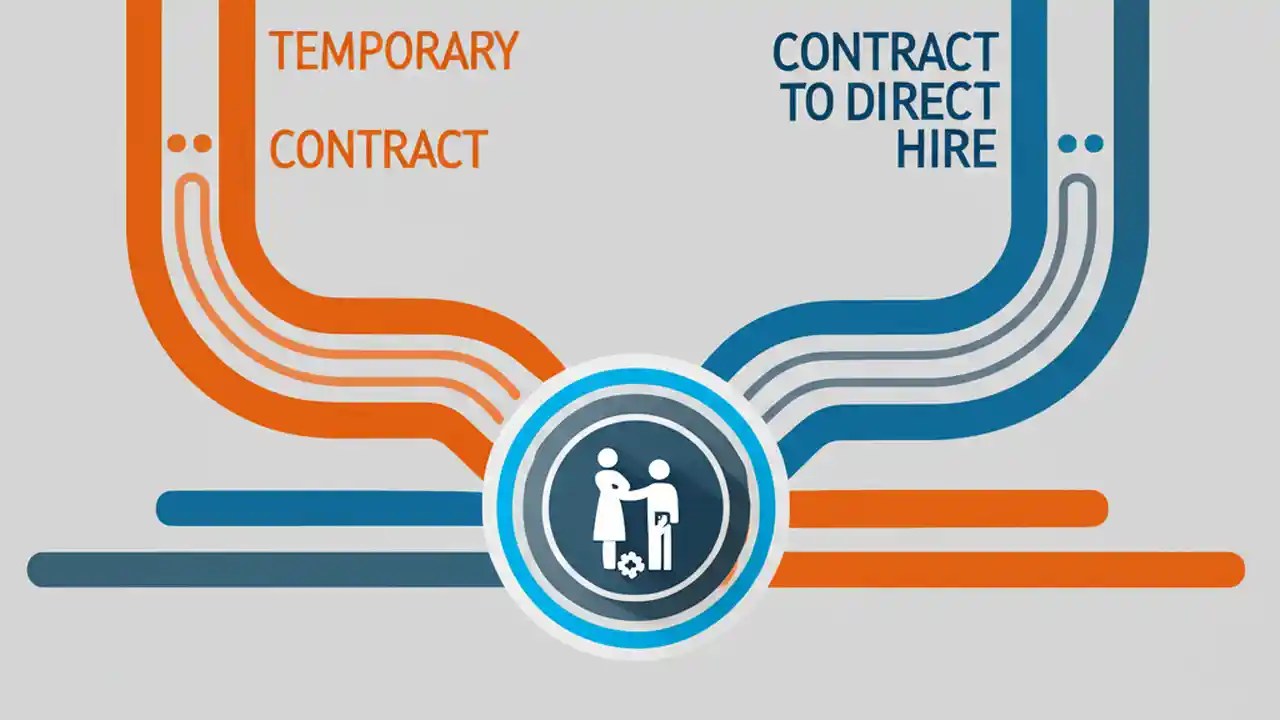 TEMPORARY

CONTRACT

CONTRACT TO DIRECT HIRE