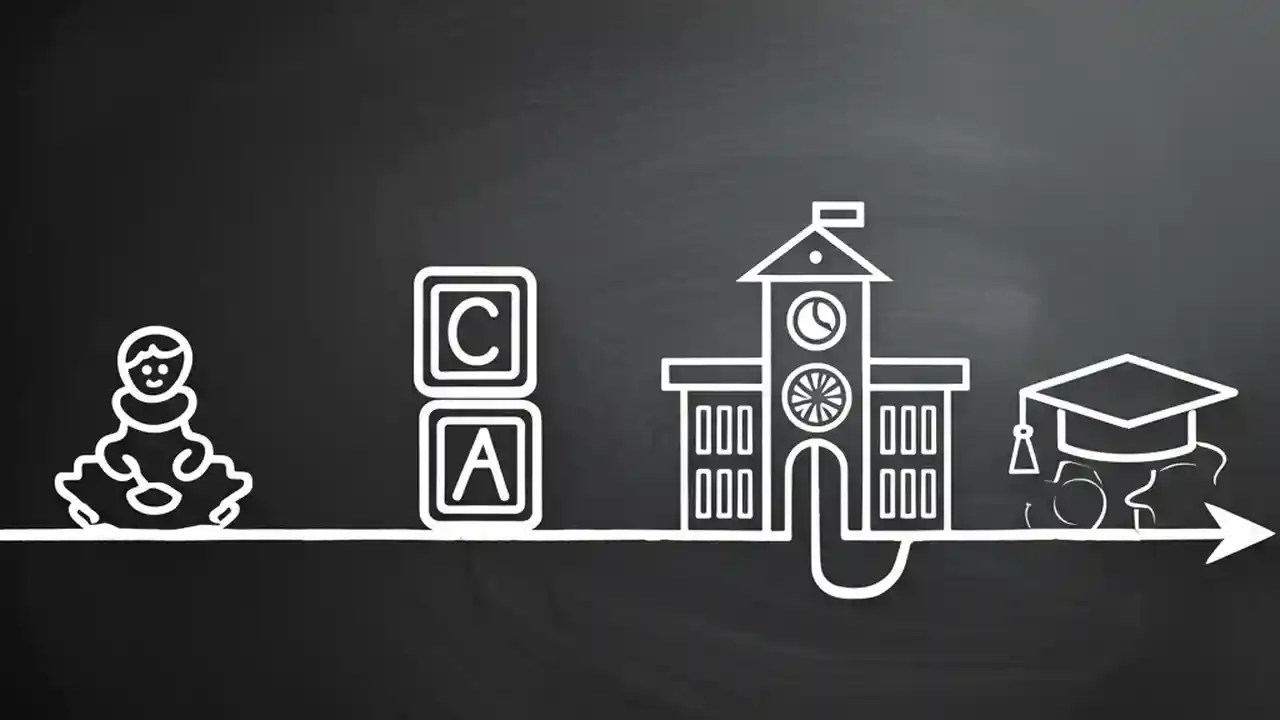 C
A