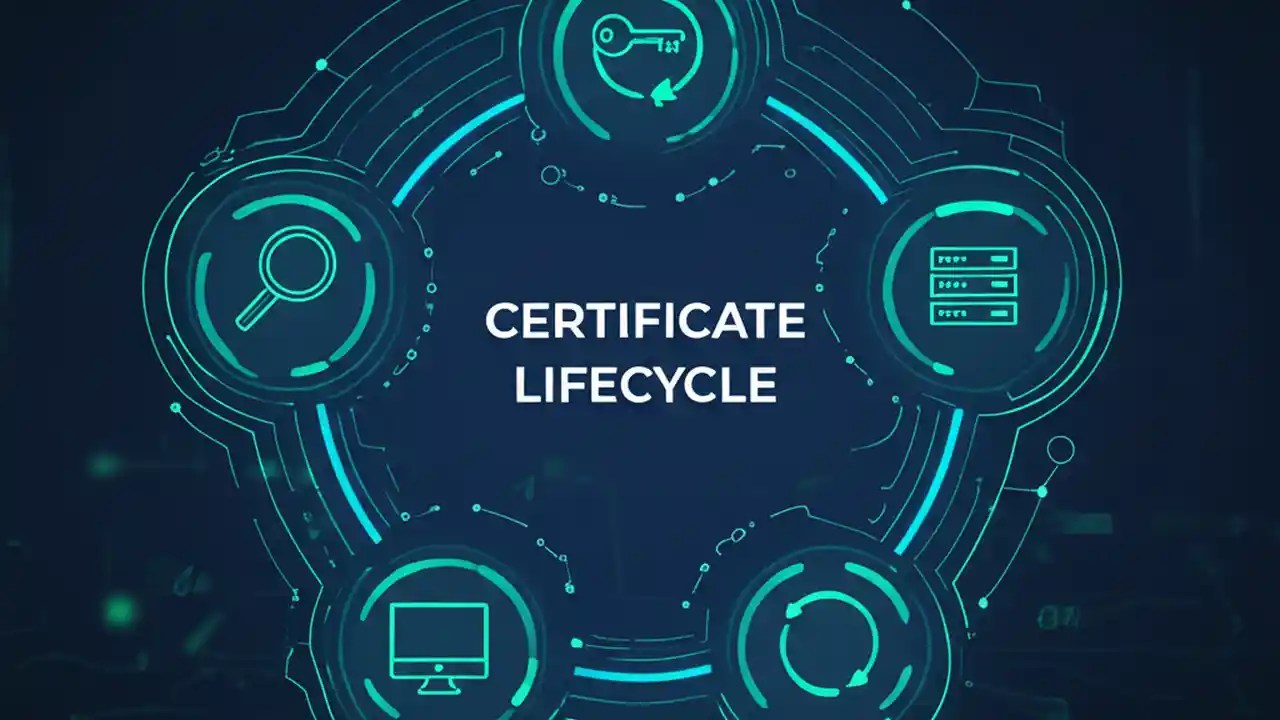 CERTIFICATE LIFECYCLE