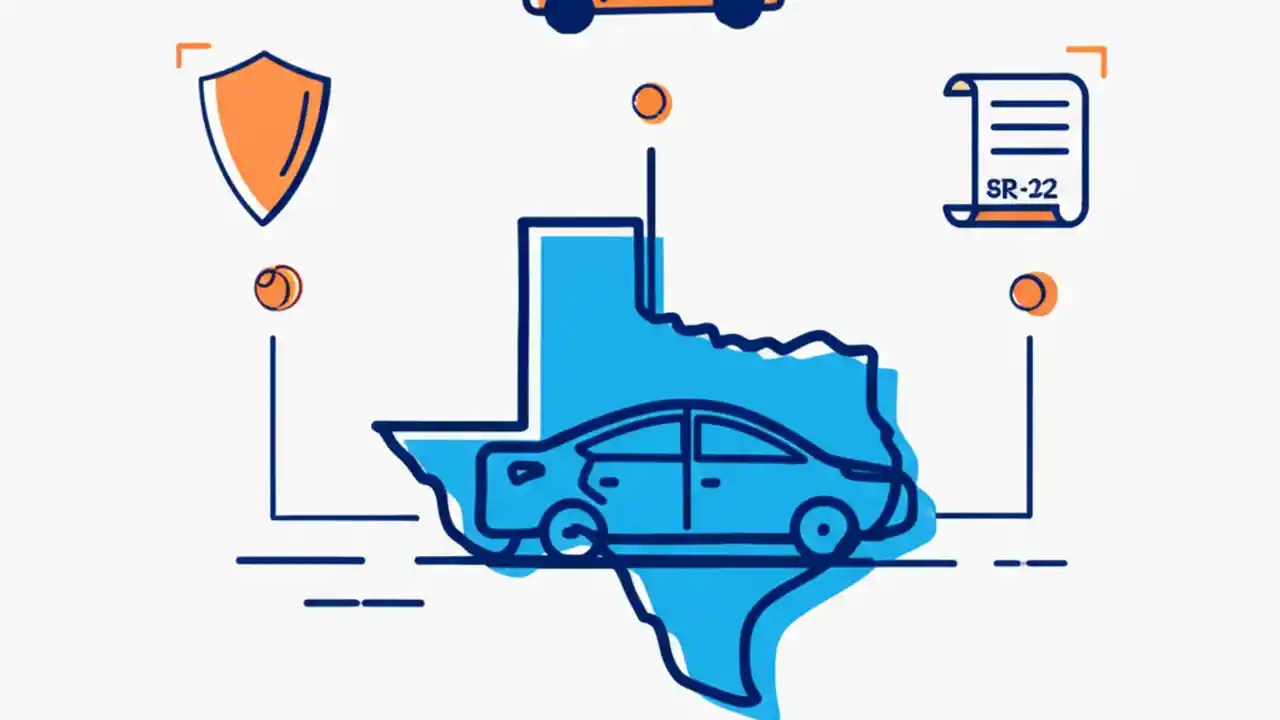 SR-22