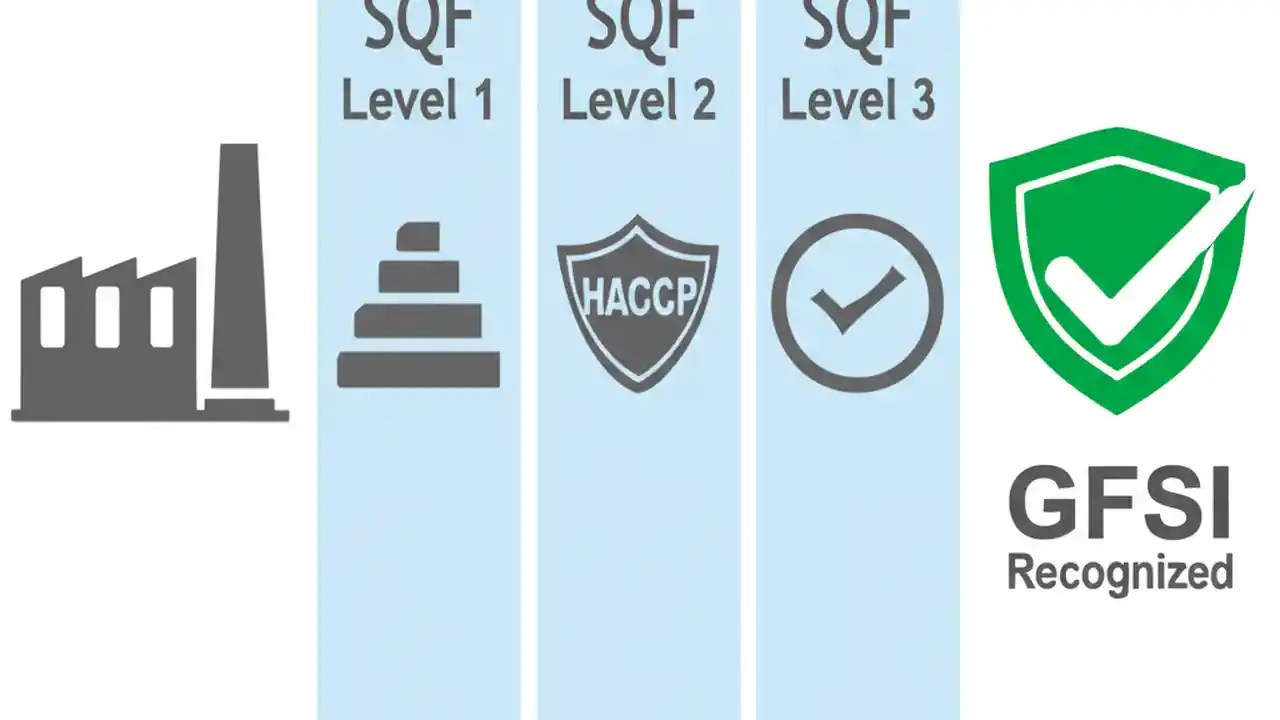 SQF
Level 1

SQF
Level 2

HACCP

SQF
Level 3

GFSI
Recognized