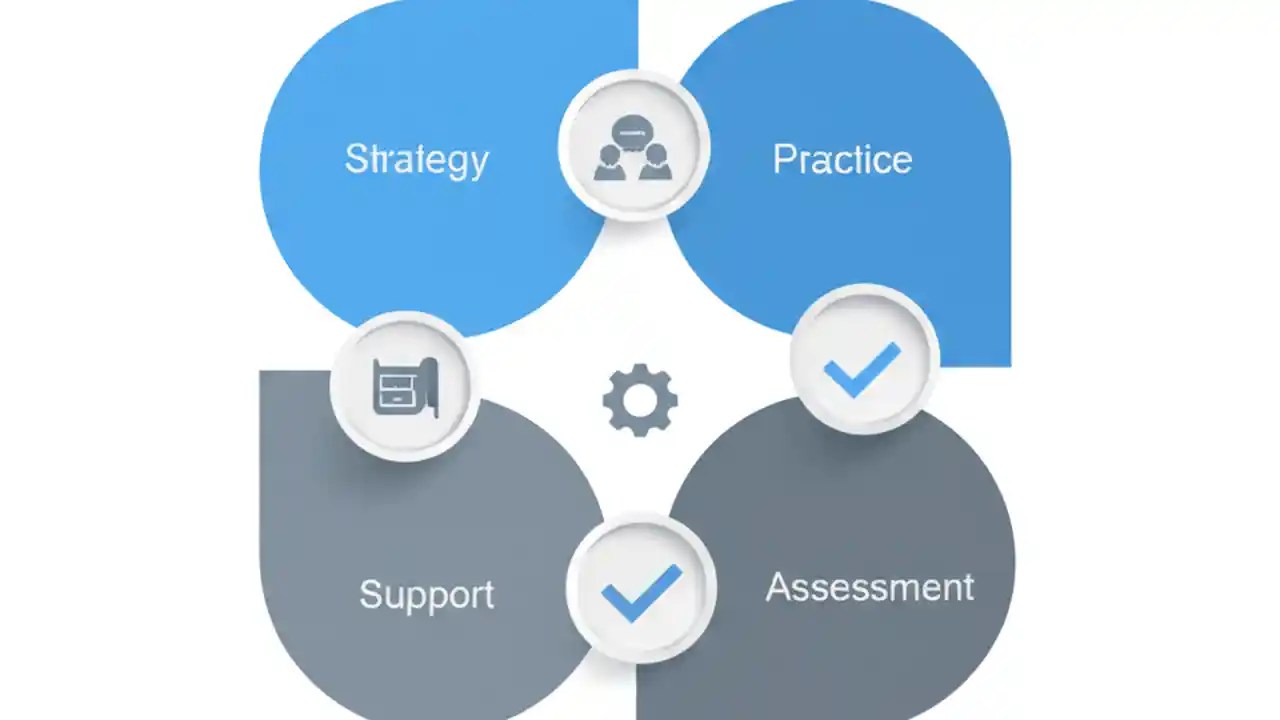 Strategy

Practice

Support

Assessment