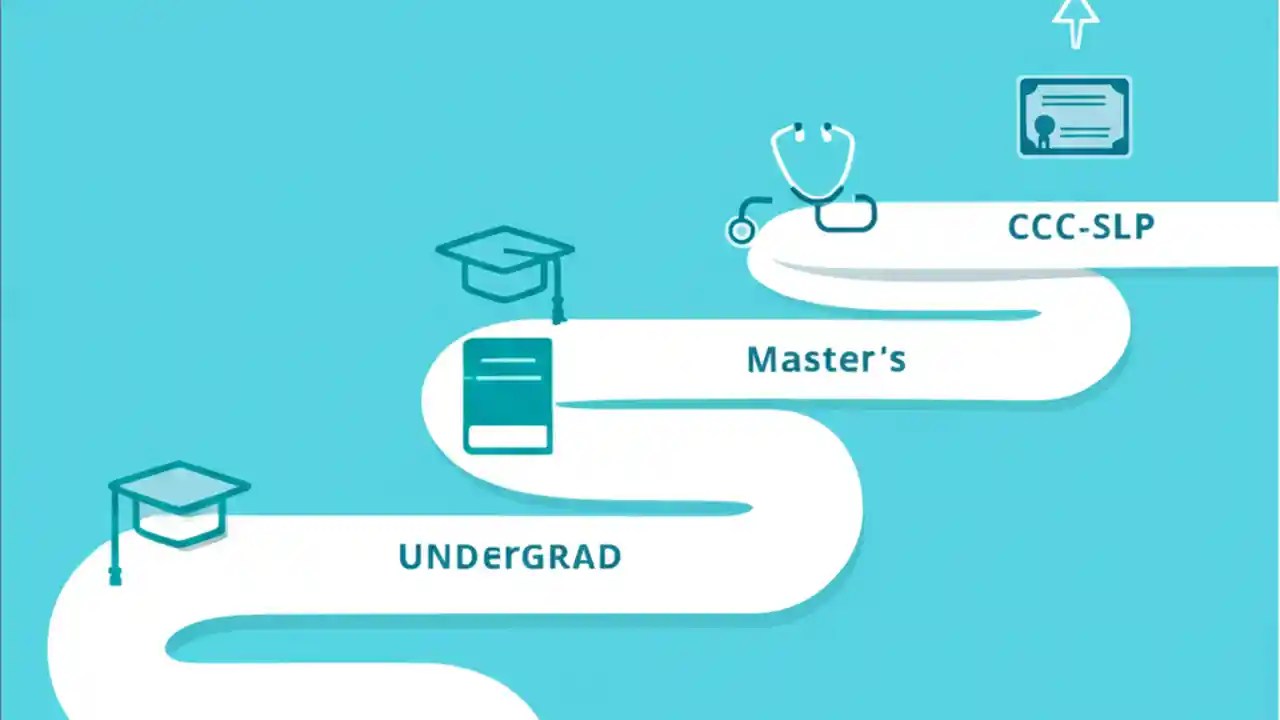 CCC-SLP

Master's

UNDerGRAD