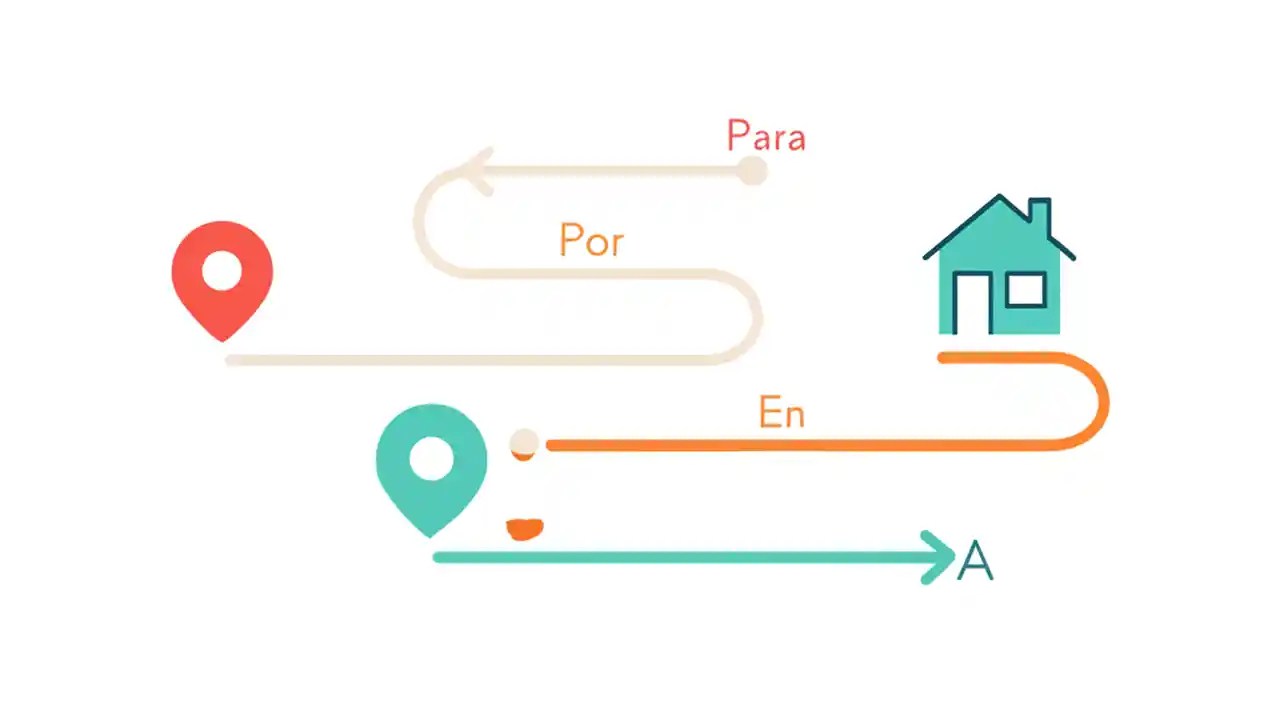 Para

Por

En

A