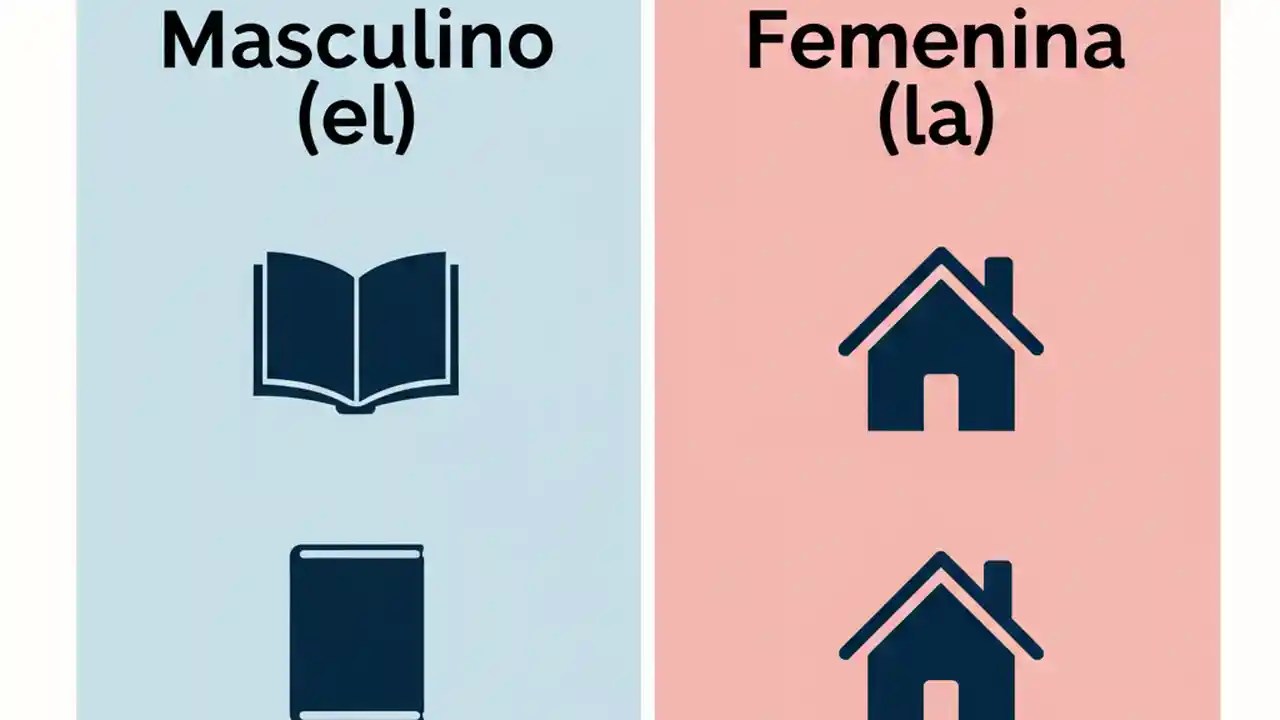 Masculino
(el)

Femenina
(la)