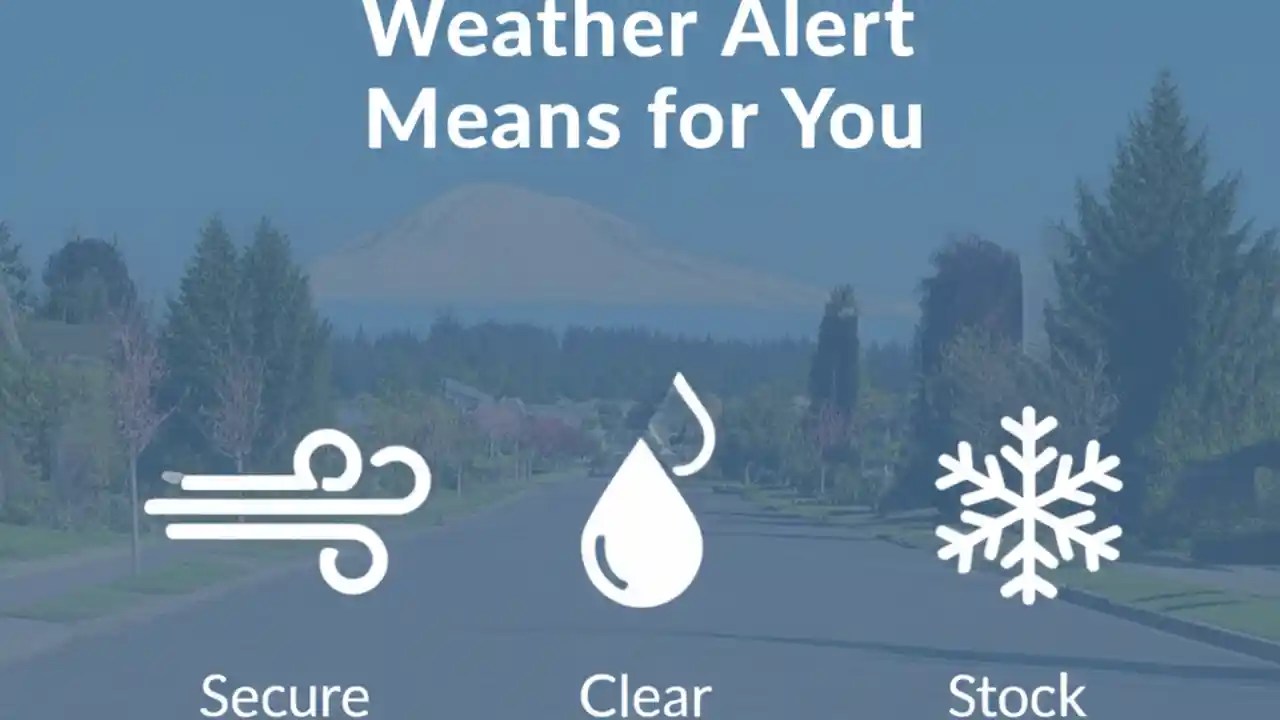 Weather Alert Means for You

Secure

Clear

Stock