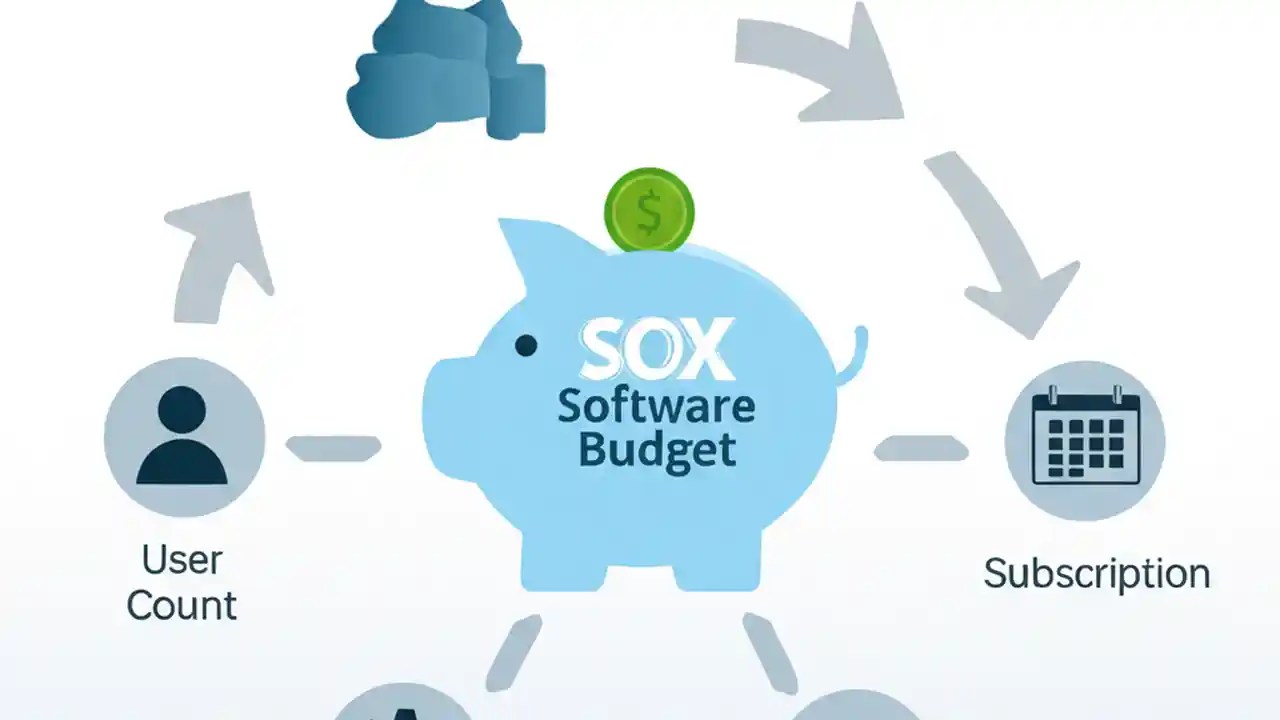 $

SOX
Software
Budget

User
Count

Subscription