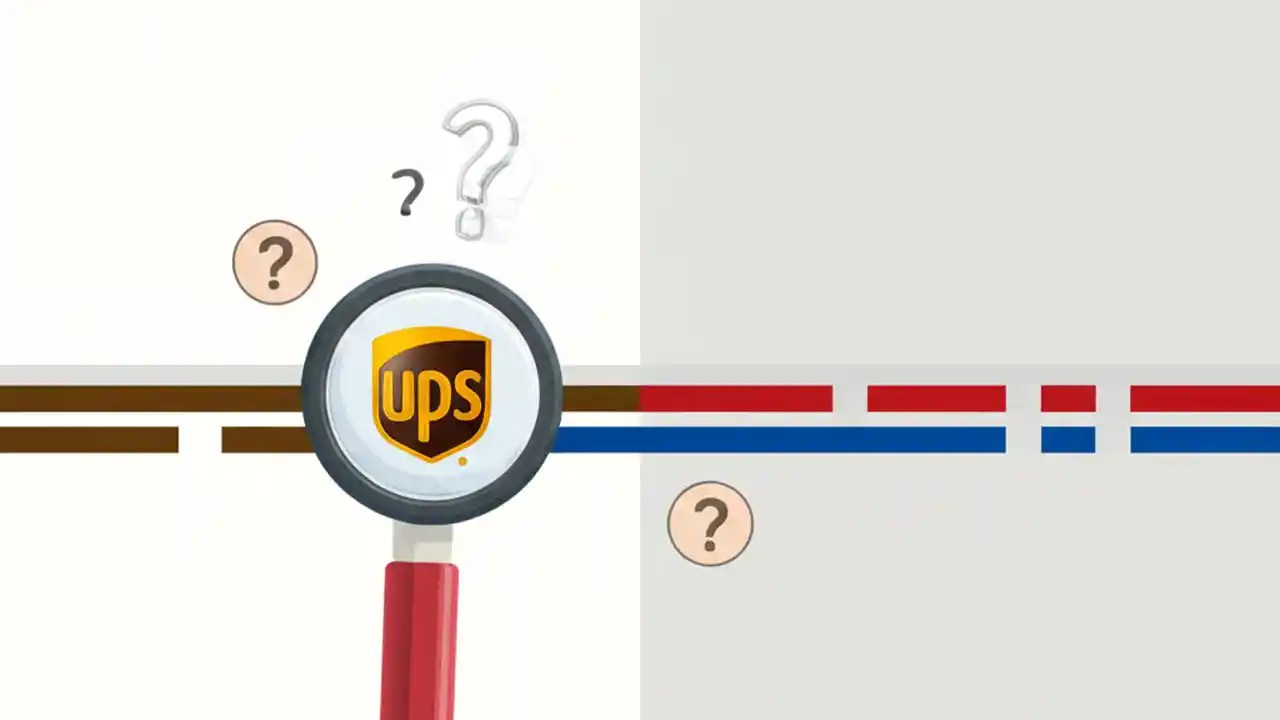 ?
?
?
ups
?