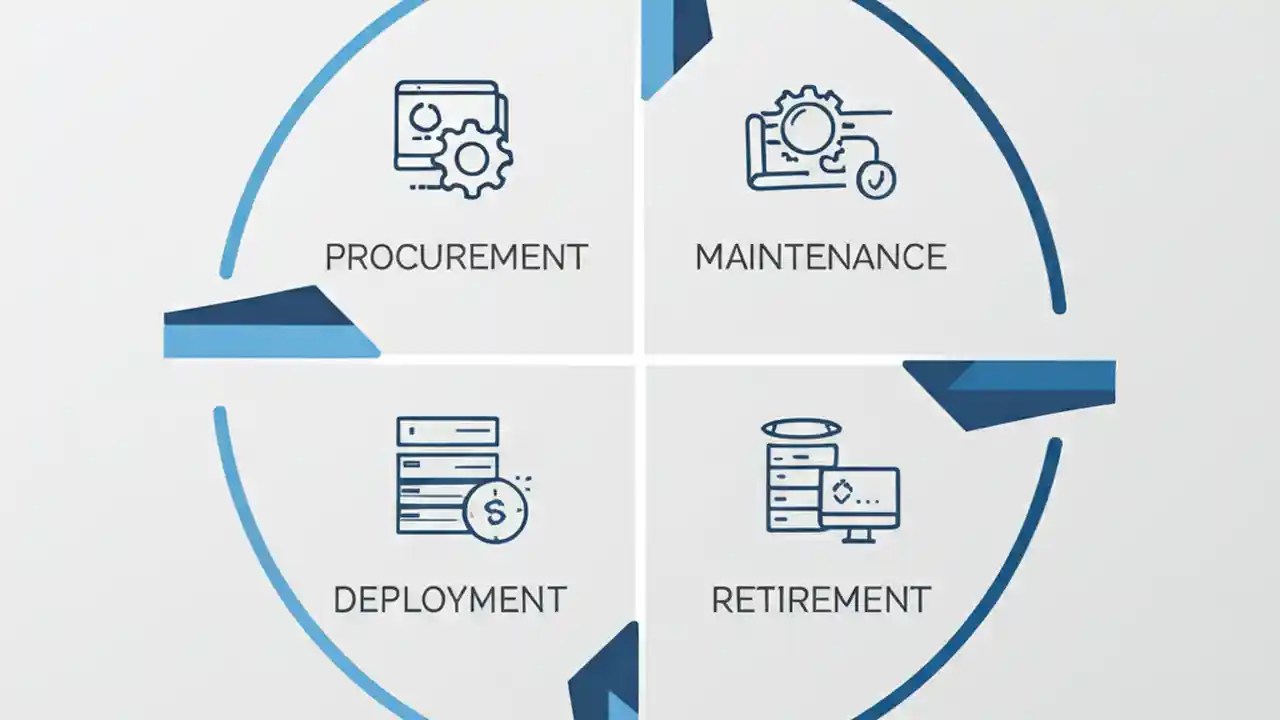 PROCUREMENT

MAINTENANCE

DEPLOYMENT

RETIREMENT