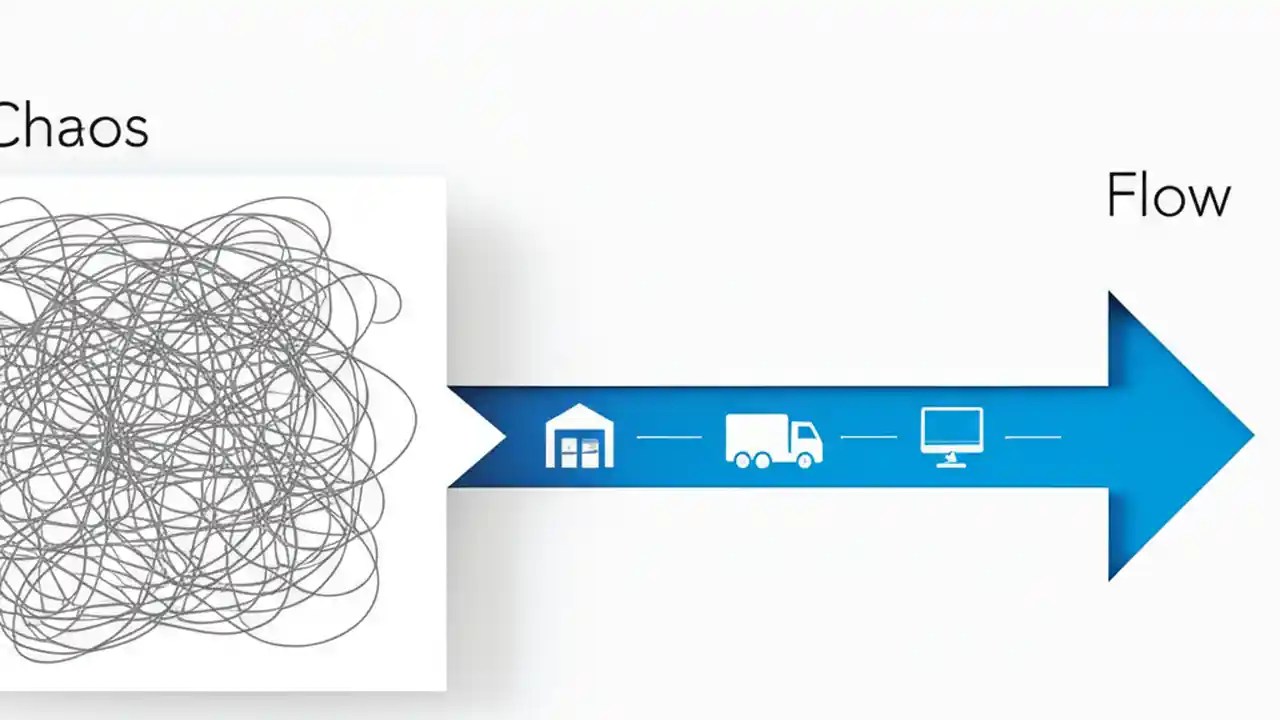 Chaos

Flow