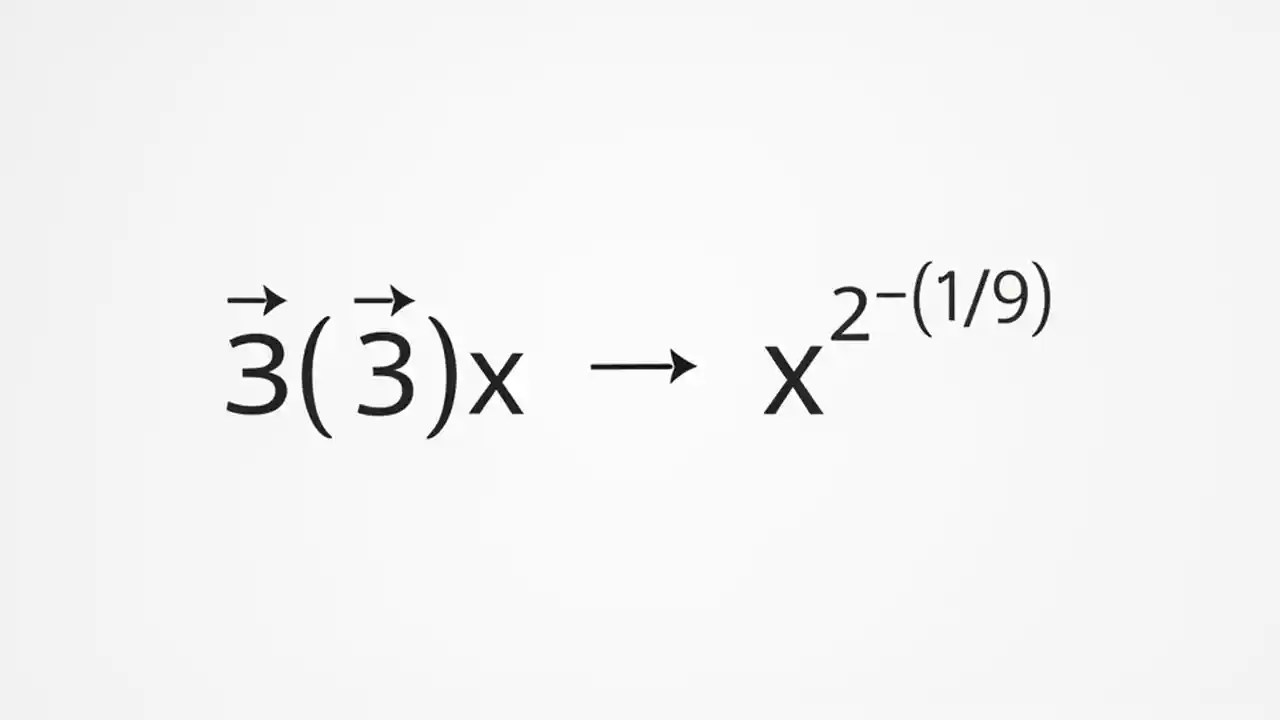 $\vec{3}(\vec{3})x \longrightarrow x^{2^{-(1/9)}}$