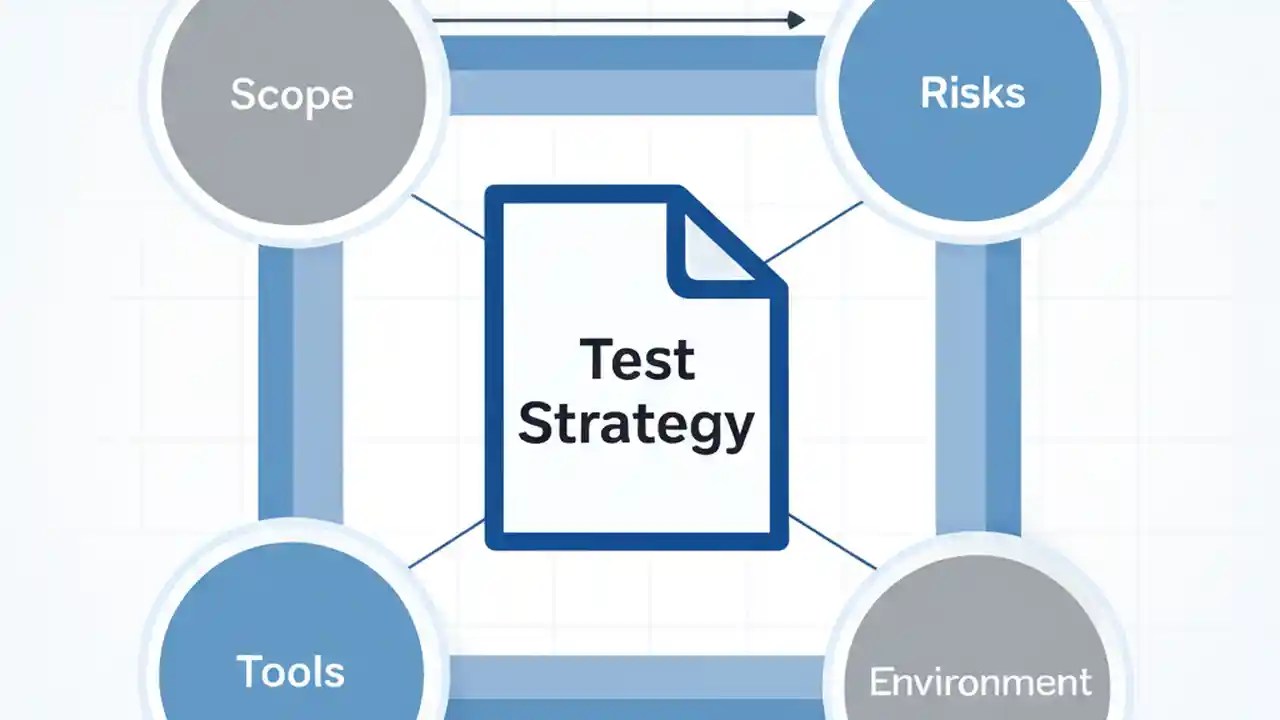 Scope

Risks

Test Strategy

Tools

Environment